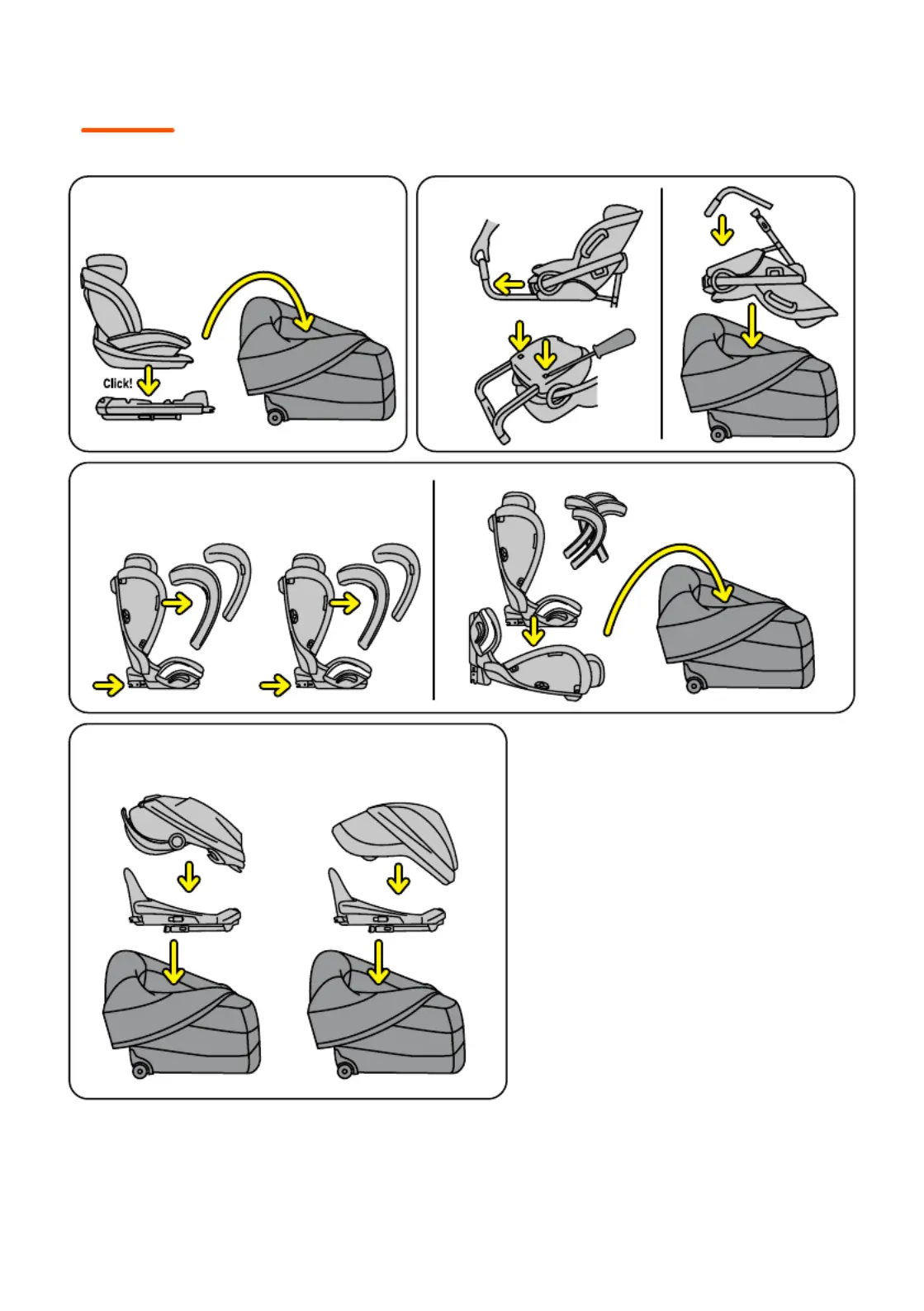 Click!