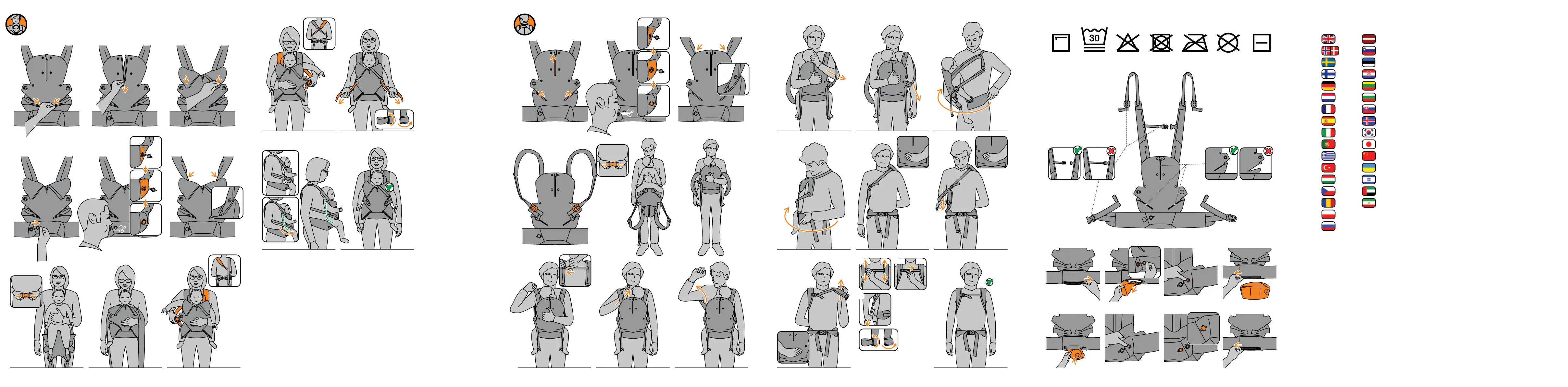 30