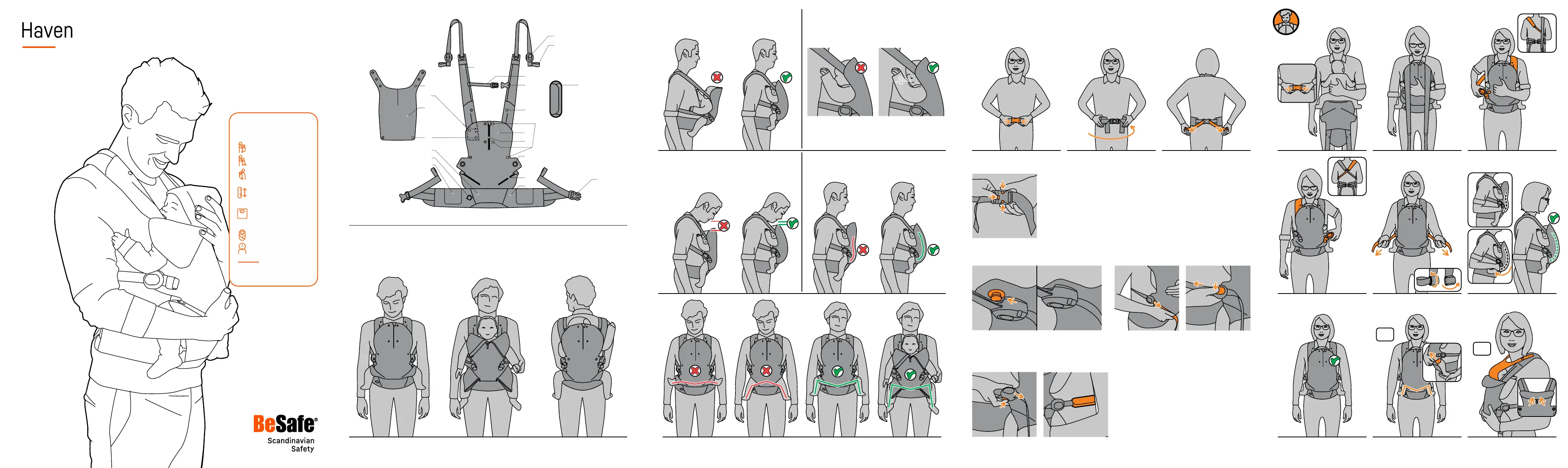 Haven

BeSafe®
Scandinavian
Safety