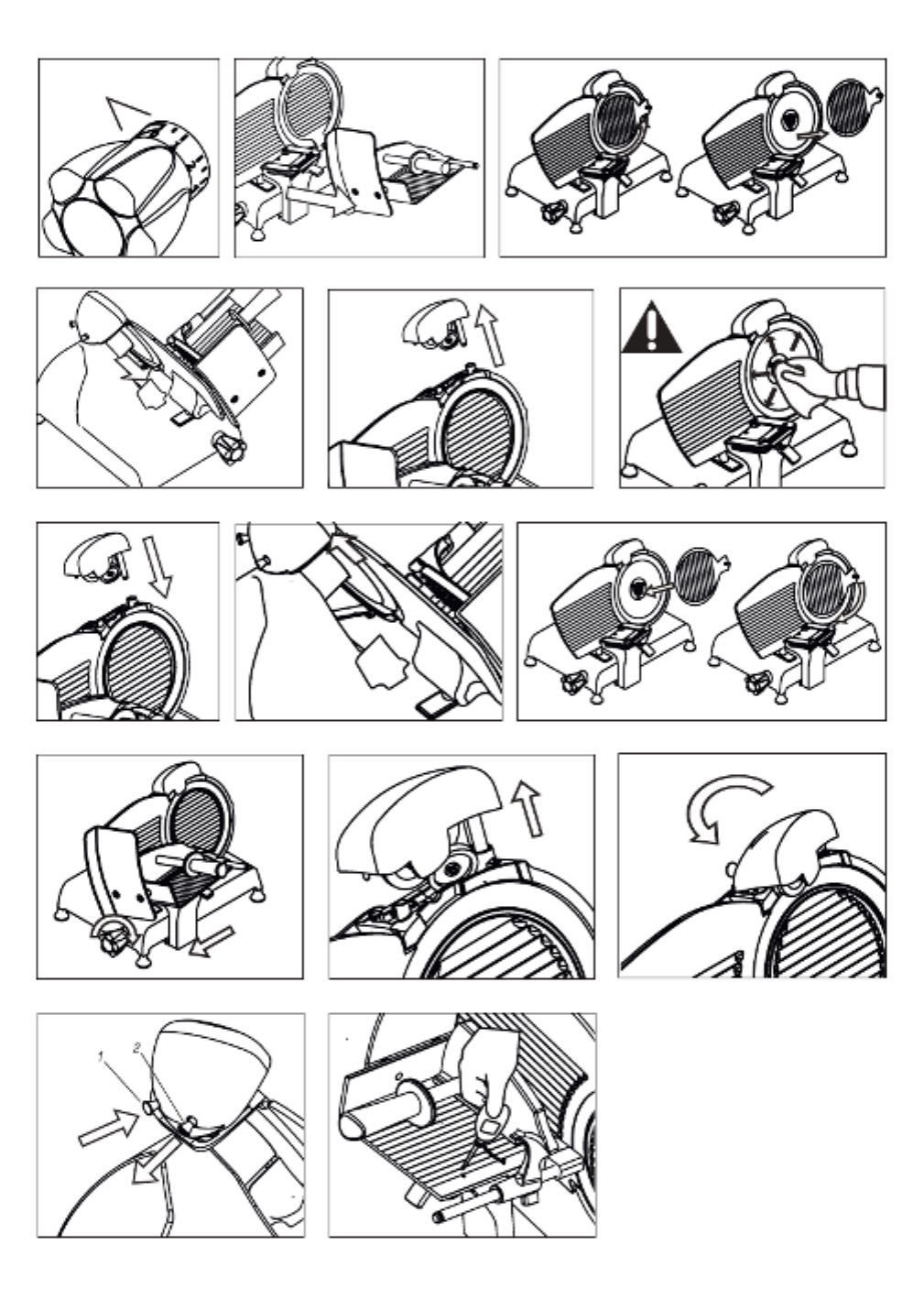 1
2