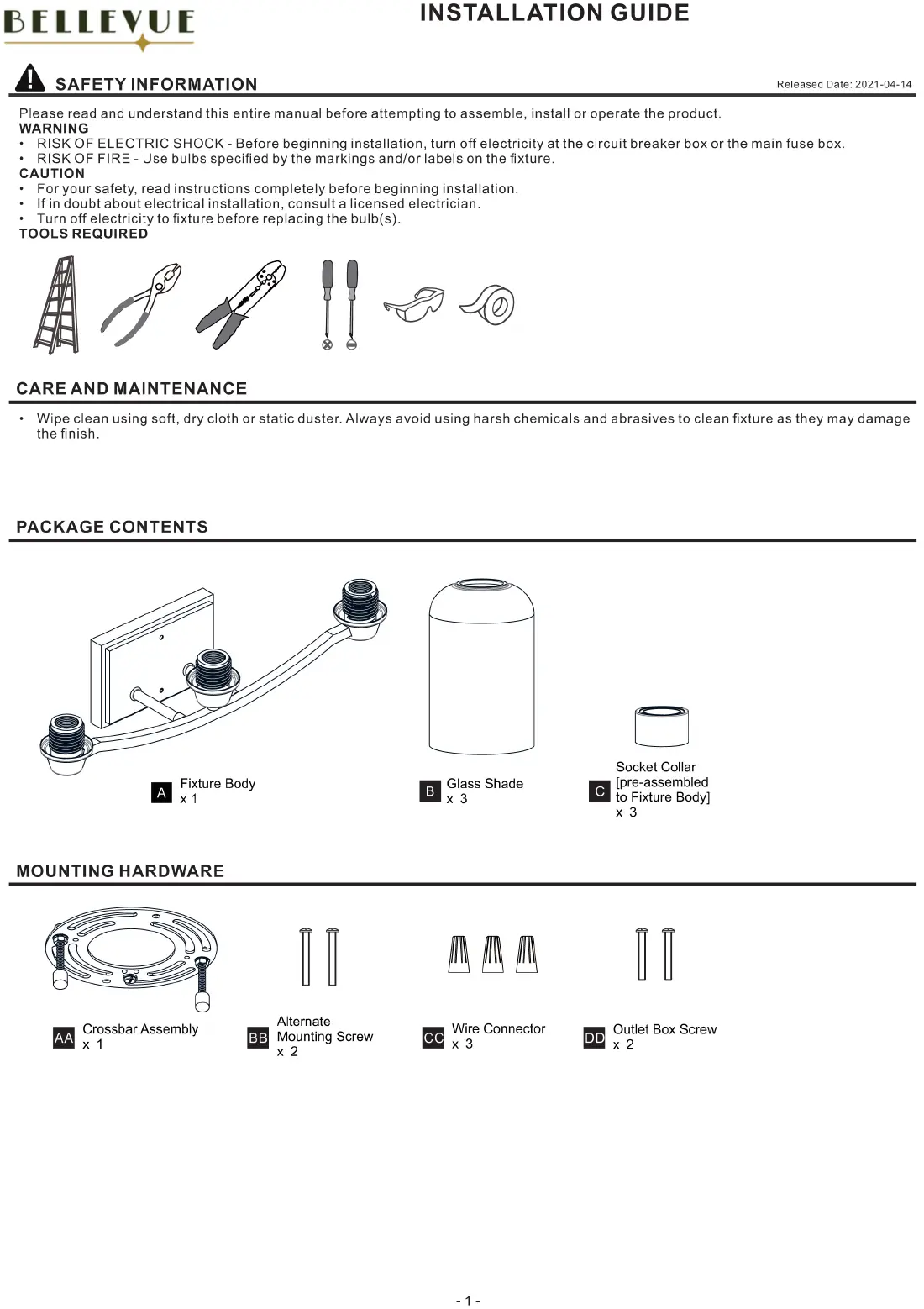 BELLEVUE

INSTALLATION GUIDE

SAFETY INFORMATION

Released Date: 2021-04-14

Please read and understand this entire manual before attempting to assemble, install or operate the product.
WARNING
• RISK OF ELECTRIC SHOCK - Before beginning installation, turn off electricity at the circuit breaker box or the main fuse box.
• RISK OF FIRE - Use bulbs specified by the markings and/or labels on the fixture.
CAUTION
• For your safety, read instructions completely before beginning installation.
• If in doubt about electrical installation, consult a licensed electrician.
• Turn off electricity to fixture before replacing the bulb(s).
TOOLS REQUIRED

CARE AND MAINTENANCE

• Wipe clean using soft, dry cloth or static duster. Always avoid using harsh chemicals and abrasives to clean fixture as they may damage the finish.

PACKAGE CONTENTS

A Fixture Body x 1

B Glass Shade x 3

C Socket Collar [pre-assembled to Fixture Body] x 3

MOUNTING HARDWARE

AA Crossbar Assembly x 1

BB Alternate Mounting Screw x 2

CC Wire Connector x 3

DD Outlet Box Screw x 2

- 1 -