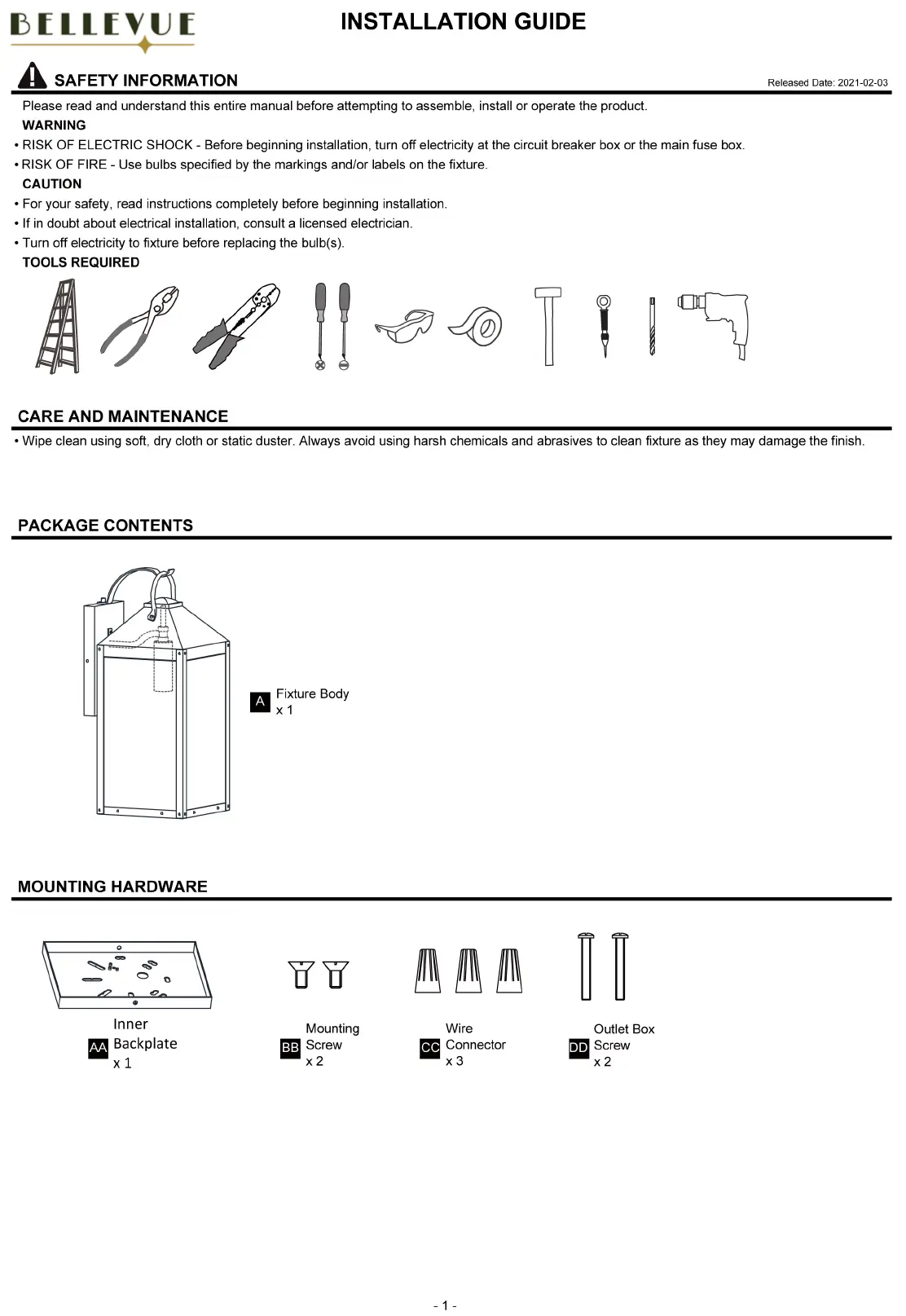 BELLEVUE

INSTALLATION GUIDE

SAFETY INFORMATION

Released Date: 2021-02-03

Please read and understand this entire manual before attempting to assemble, install or operate the product.

WARNING

• RISK OF ELECTRIC SHOCK - Before beginning installation, turn off electricity at the circuit breaker box or the main fuse box.

• RISK OF FIRE - Use bulbs specified by the markings and/or labels on the fixture.

CAUTION

• For your safety, read instructions completely before beginning installation.

• If in doubt about electrical installation, consult a licensed electrician.

• Turn off electricity to fixture before replacing the bulb(s).

TOOLS REQUIRED

CARE AND MAINTENANCE

• Wipe clean using soft, dry cloth or static duster. Always avoid using harsh chemicals and abrasives to clean fixture as they may damage the finish.

PACKAGE CONTENTS

A Fixture Body x 1

MOUNTING HARDWARE

AA Inner Backplate x 1

BB Mounting Screw x 2

CC Wire Connector x 3

DD Outlet Box Screw x 2

- 1 -