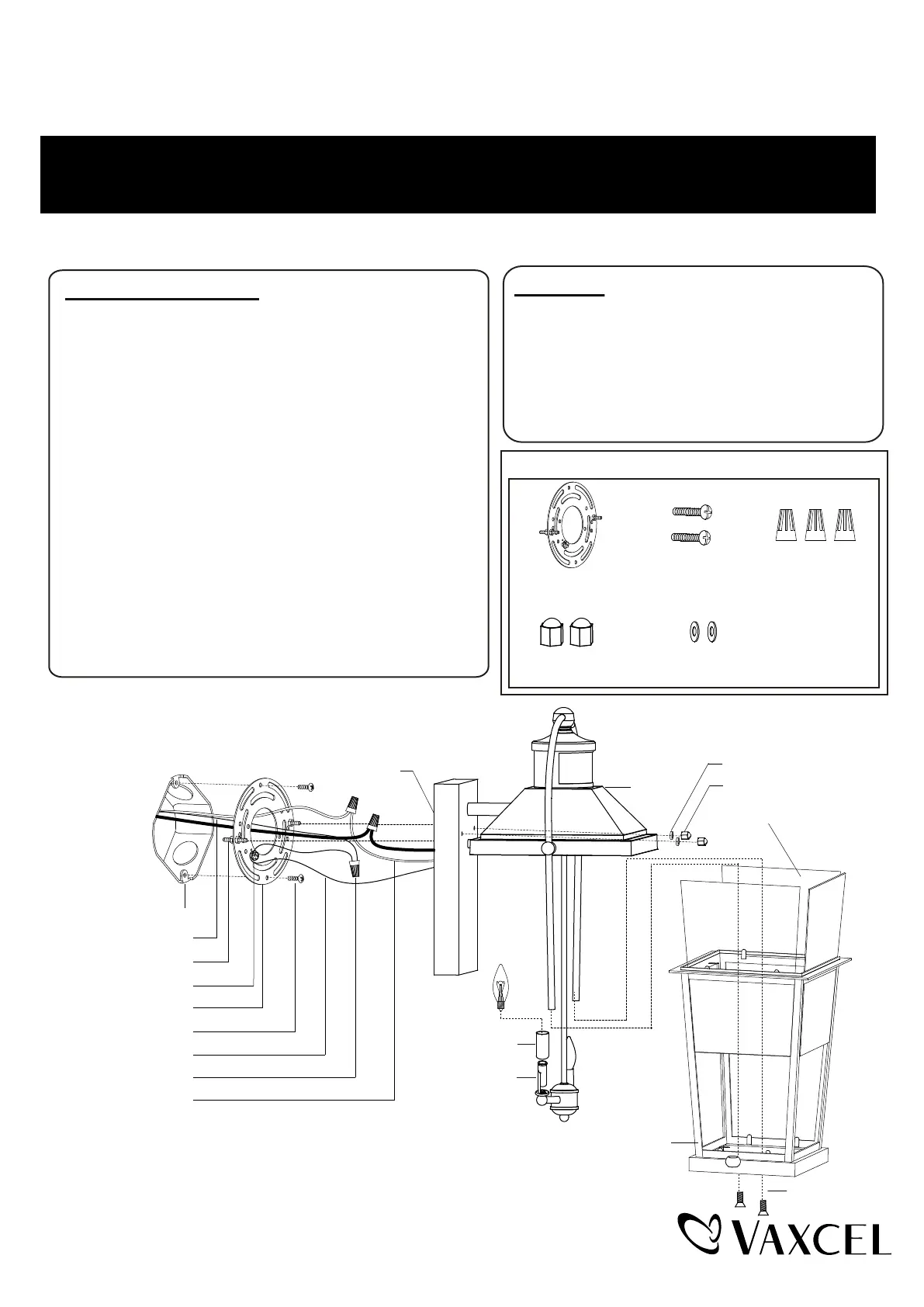 VAXCEL