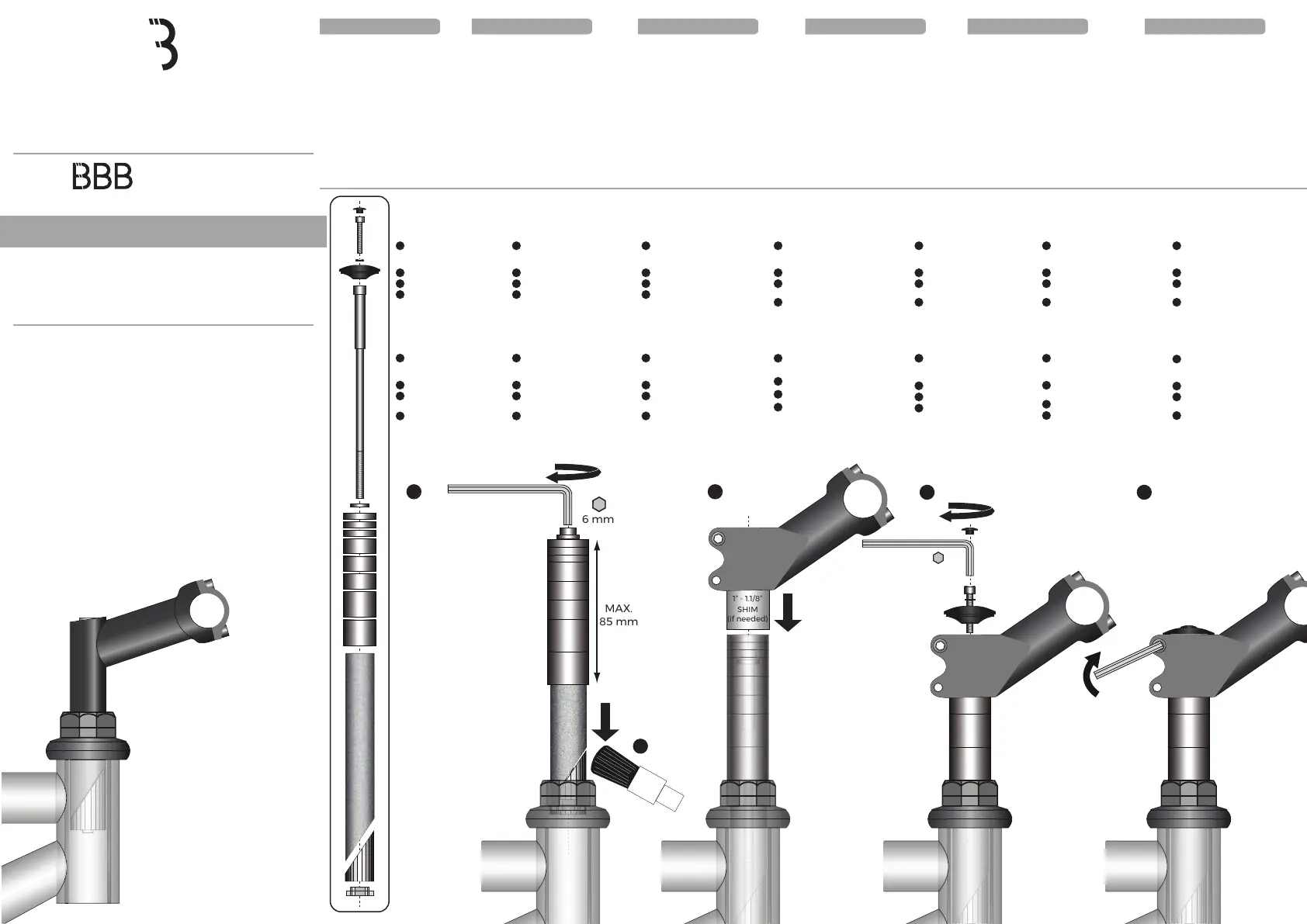 BBB

6 mm

MAX.
85 mm

1" - 1.1/8"
SHIM
(if needed)