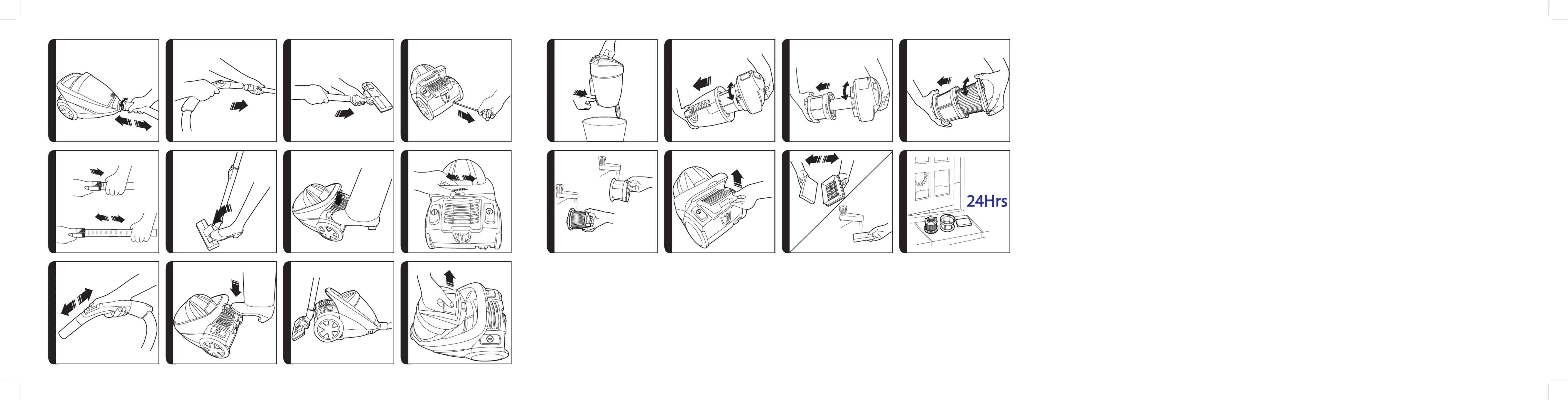 24Hrs