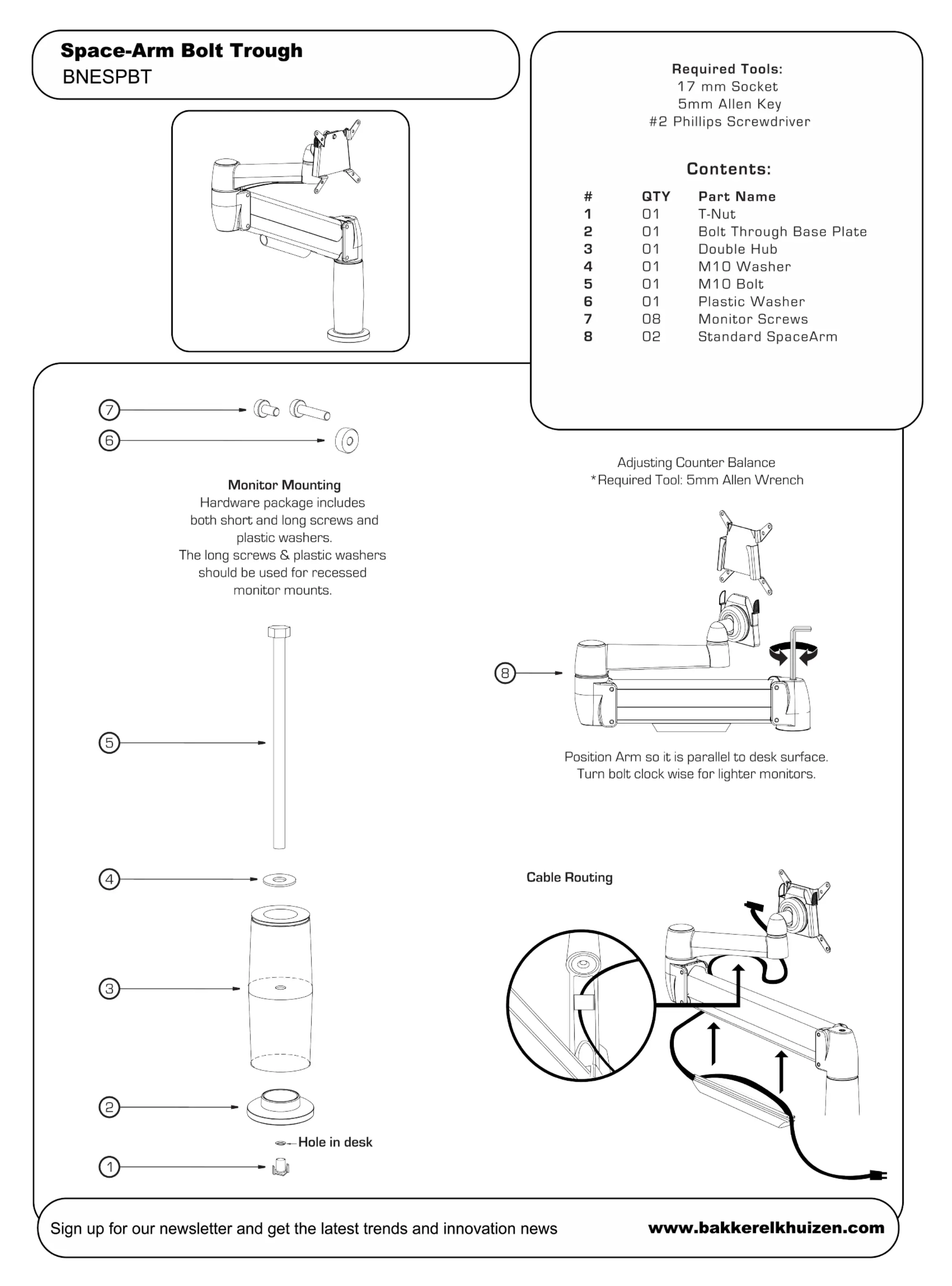 Space-Arm Bolt Trough
BNESPBT

Required Tools:
17 mm Socket
5mm Allen Key
#2 Phillips Screwdriver

Contents:

| # | QTY | Part Name |
|---|---|---|
| 1 | 01 | T-Nut |
| 2 | 01 | Bolt Through Base Plate |
| 3 | 01 | Double Hub |
| 4 | 01 | M10 Washer |
| 5 | 01 | M10 Bolt |
| 6 | 01 | Plastic Washer |
| 7 | 08 | Monitor Screws |
| 8 | 02 | Standard SpaceArm |

7
6

Monitor Mounting
Hardware package includes both short and long screws and plastic washers.
The long screws & plastic washers should be used for recessed monitor mounts.

5
4
3
2
Hole in desk
1

Adjusting Counter Balance
*Required Tool: 5mm Allen Wrench

8

Position Arm so it is parallel to desk surface.
Turn bolt clock wise for lighter monitors.

Cable Routing

Sign up for our newsletter and get the latest trends and innovation news
www.bakkerelkhuizen.com