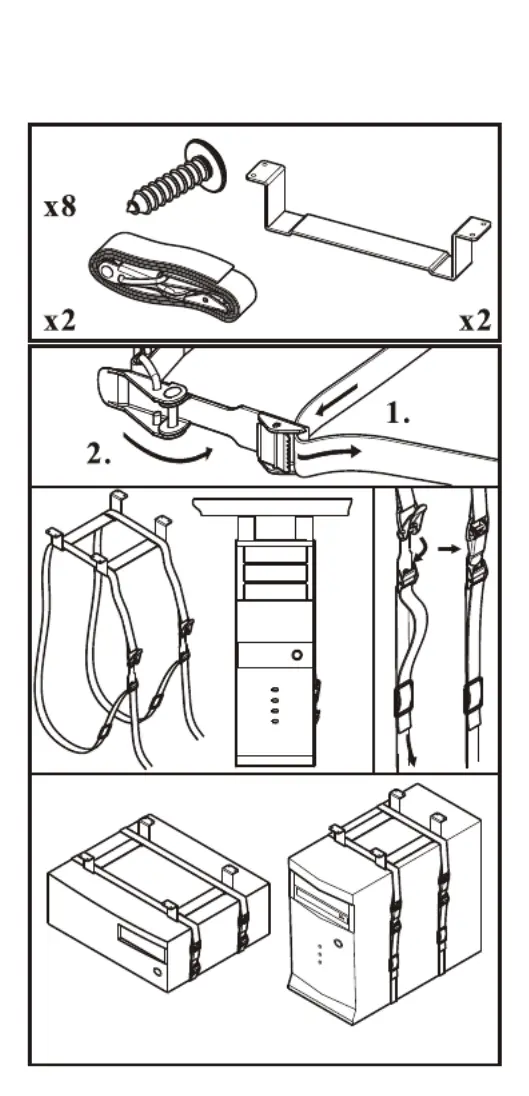 x8

x2

x2

1.

2.