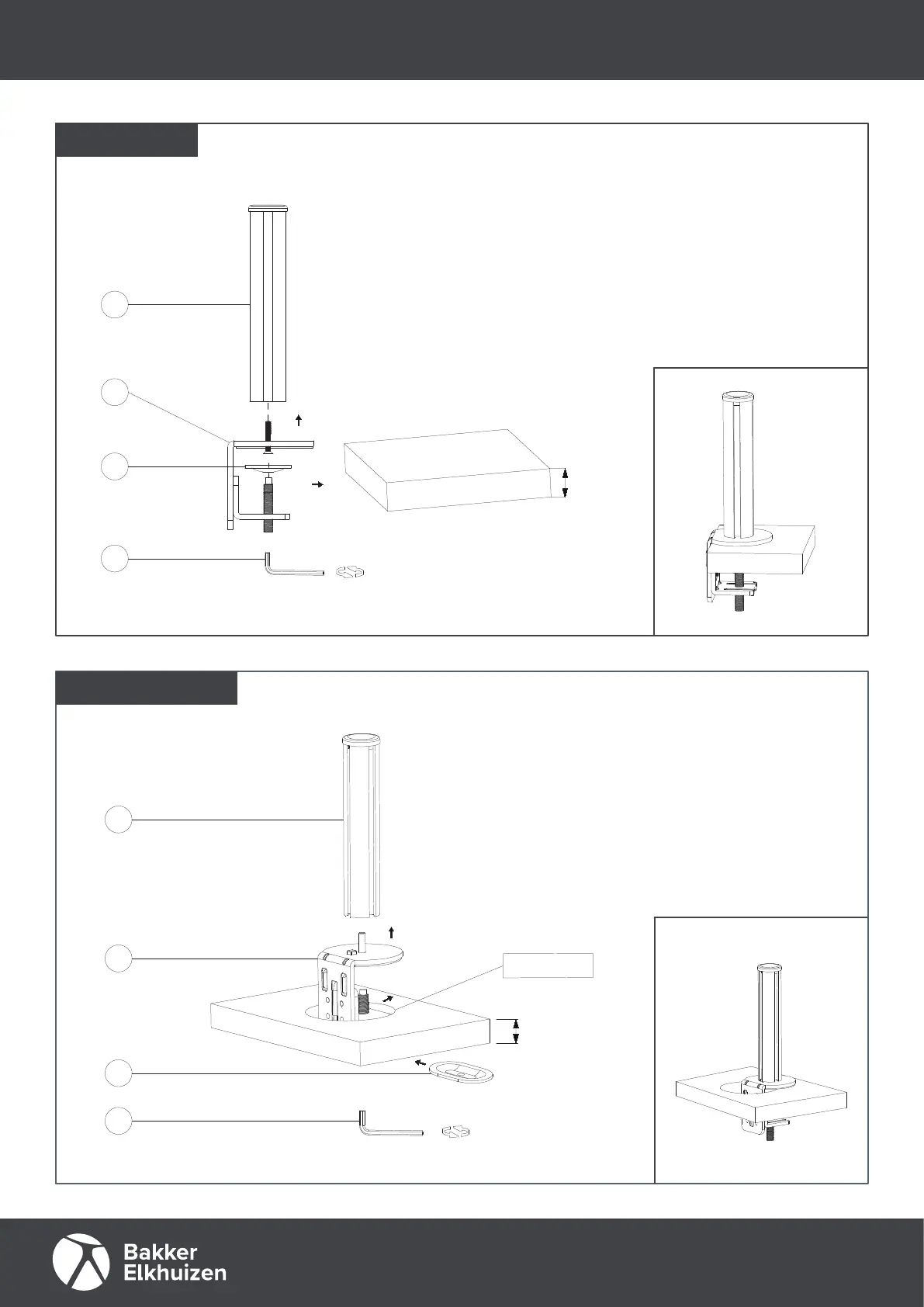 Bakker
Elkhuizen