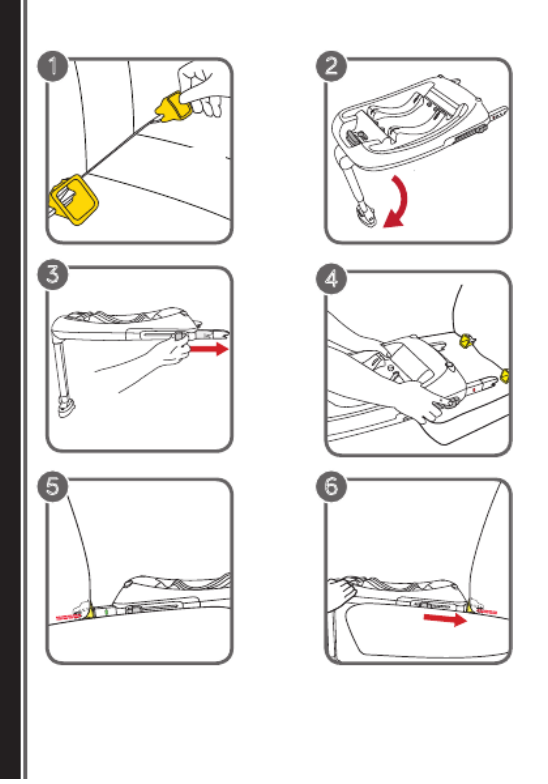 1
2
3
4
5
6