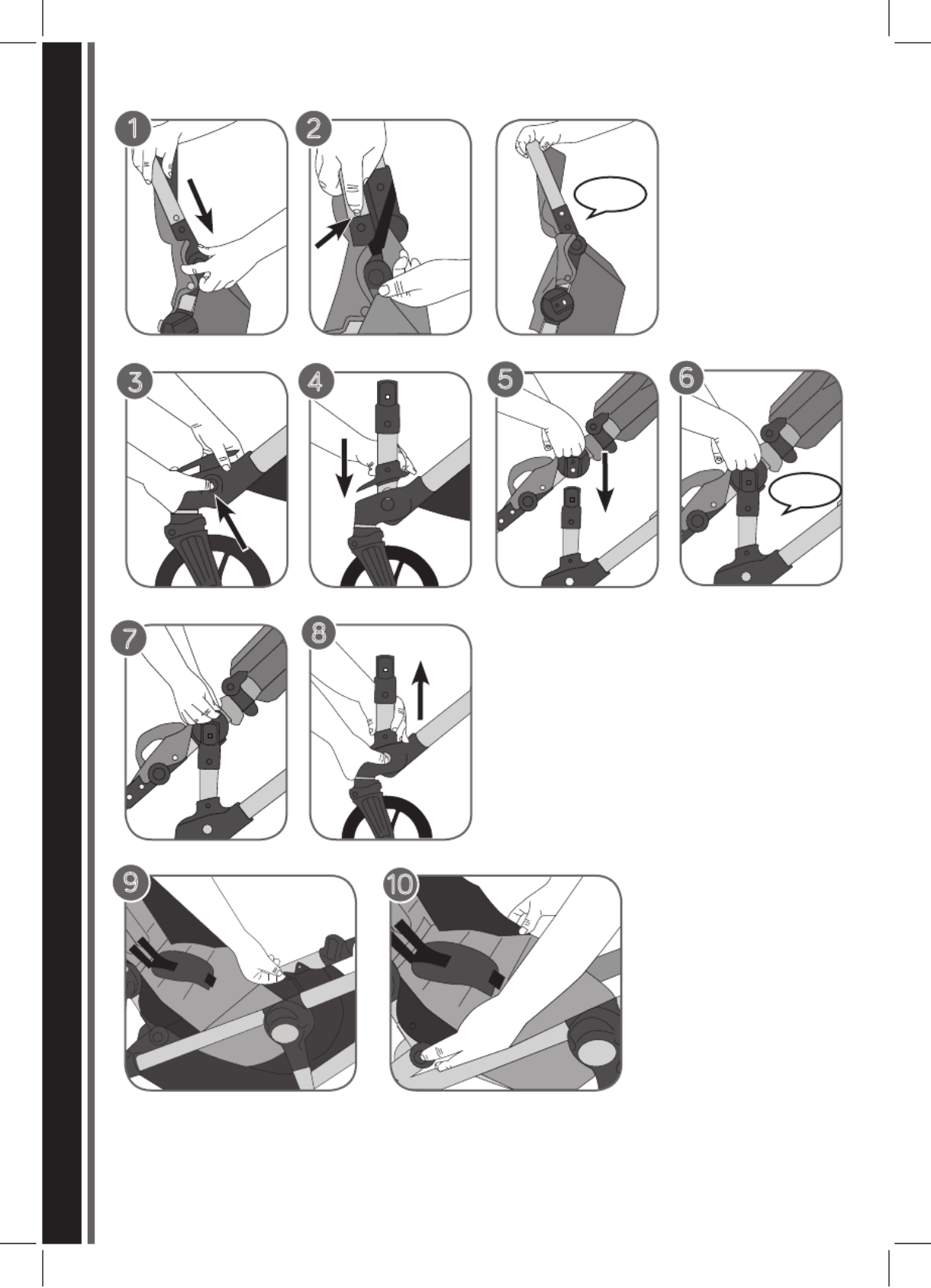 1
2
3
4
5
6
7
8
9
10