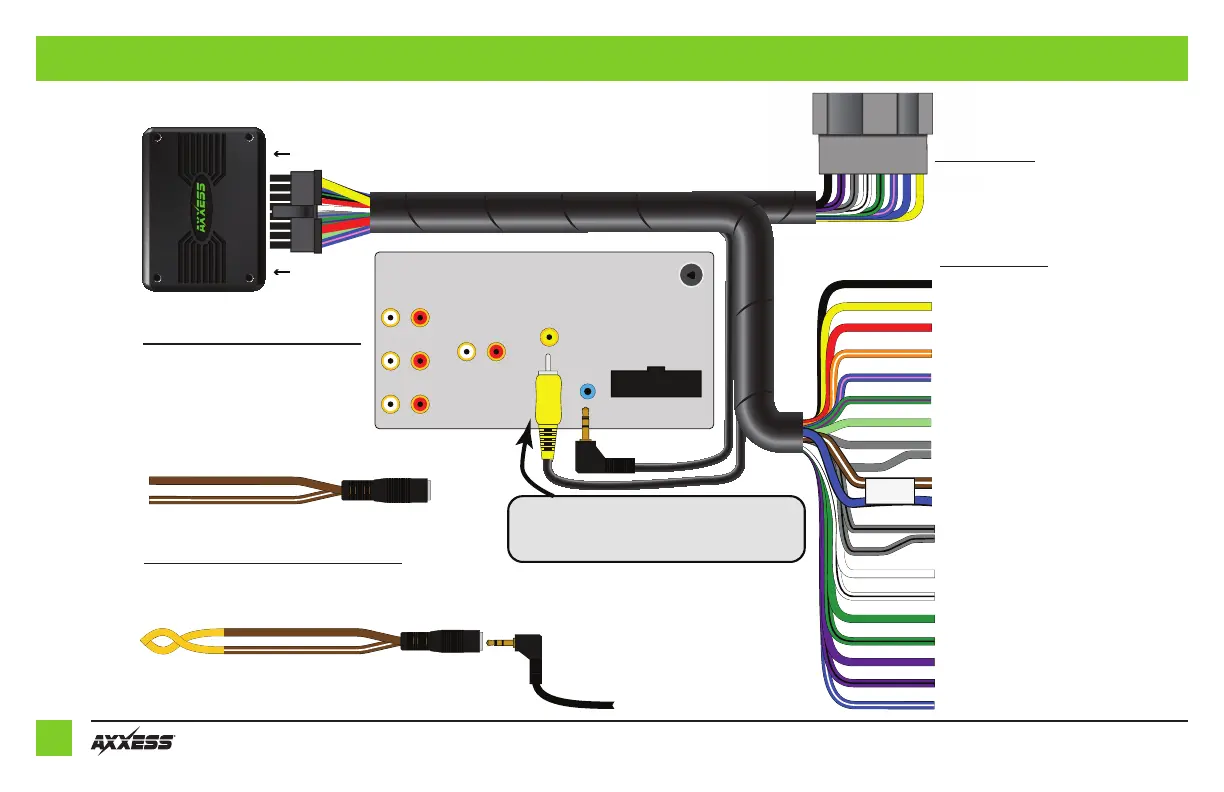 AXXESS

AXXESS