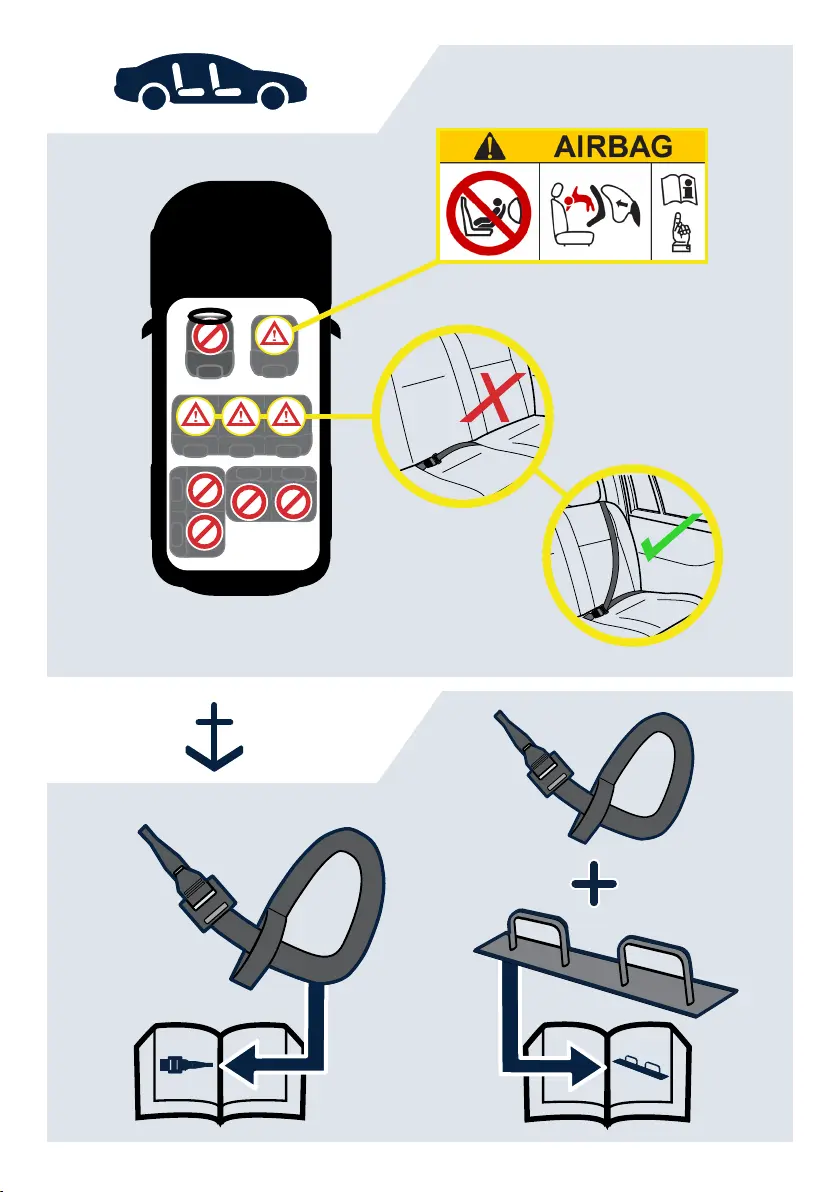 AIRBAG