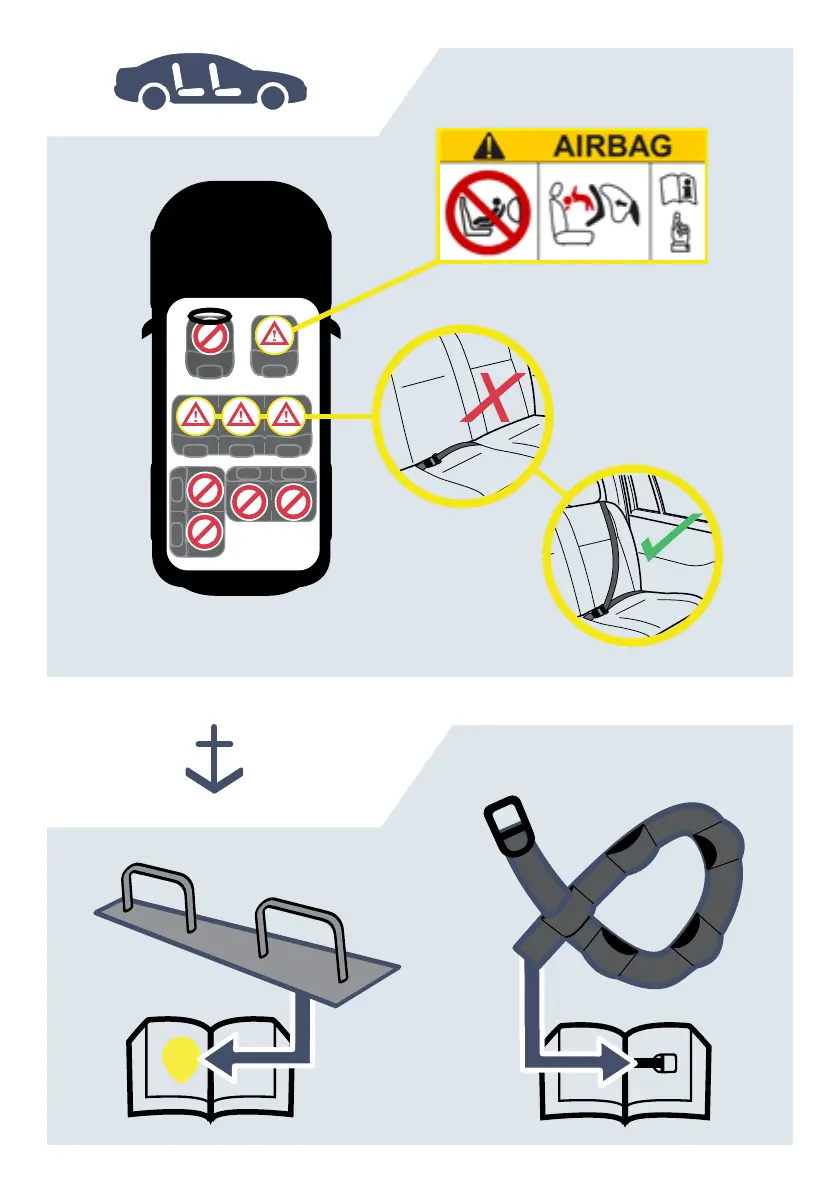 AIRBAG