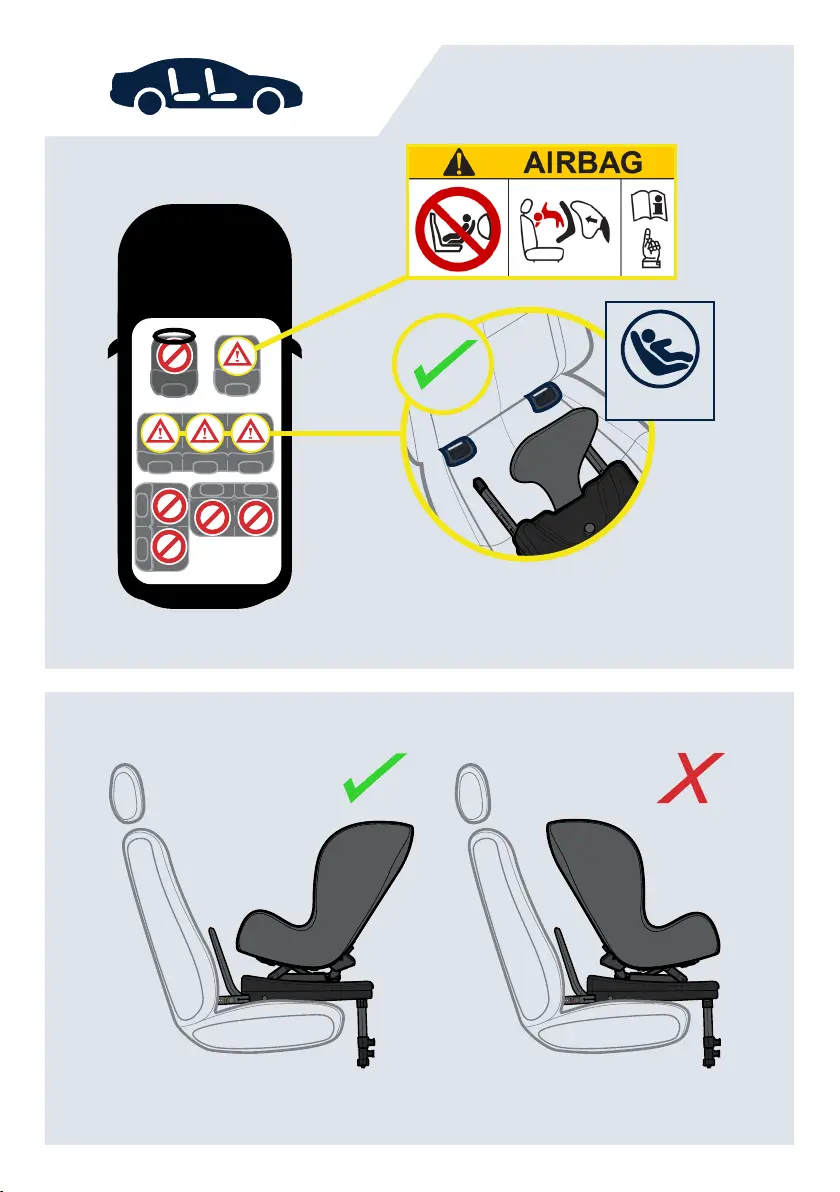 AIRBAG