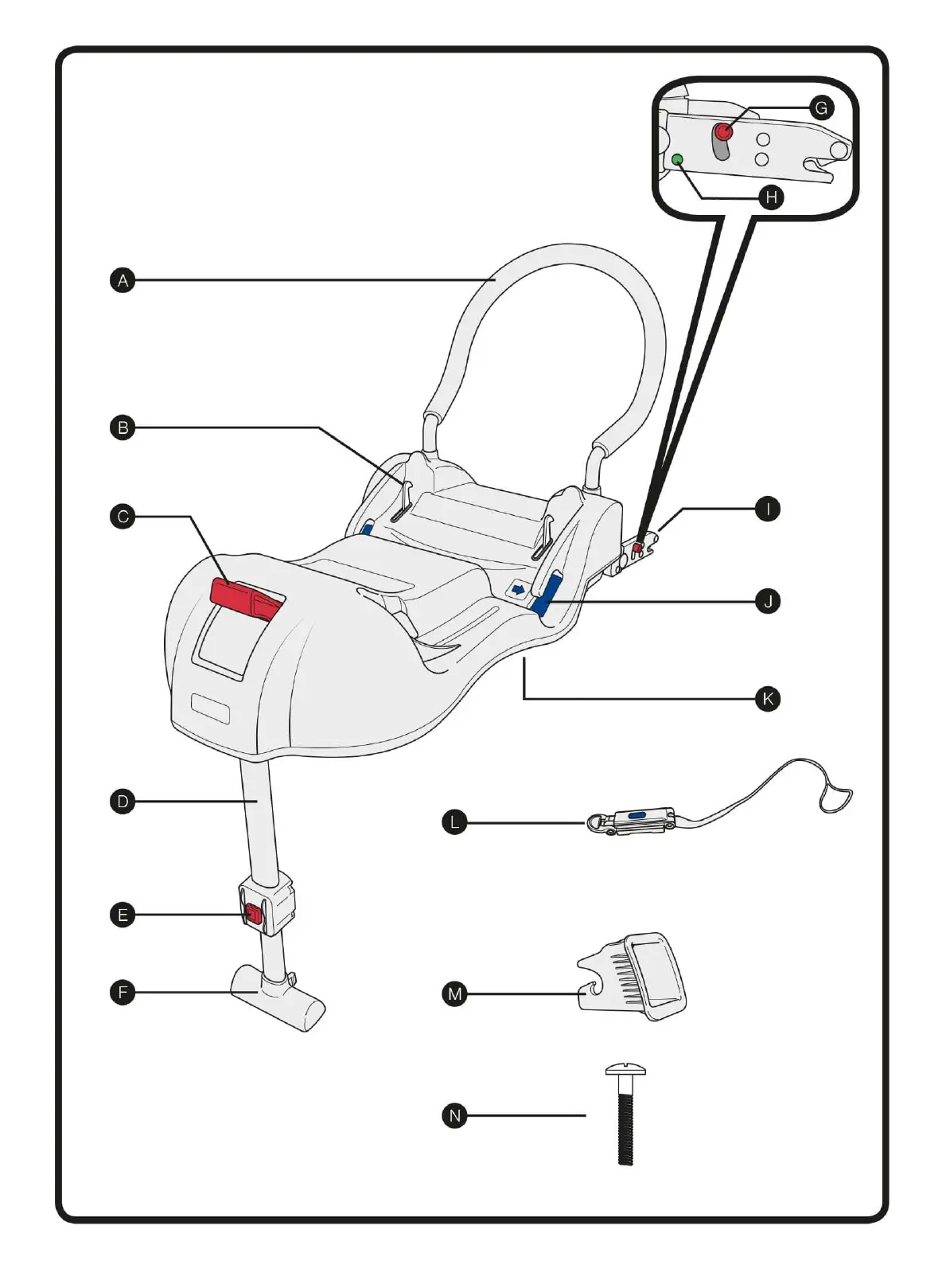 G
H
A
B
C
I
J
K
D
L
E
F
M
N