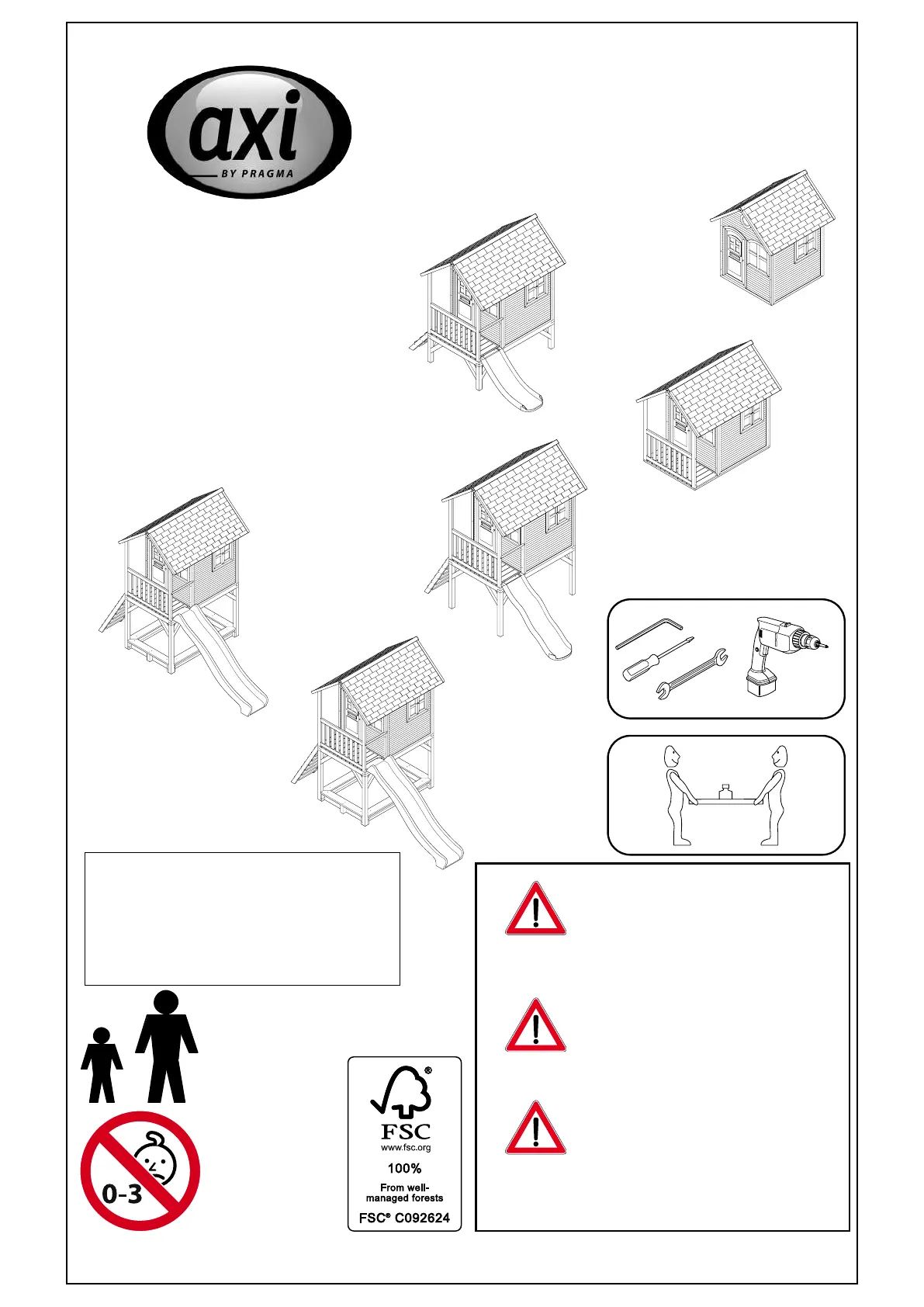 axi
BY PRAGMA

0-3

FSC
www.fsc.org
100%
From well-managed forests
FSC® C092624