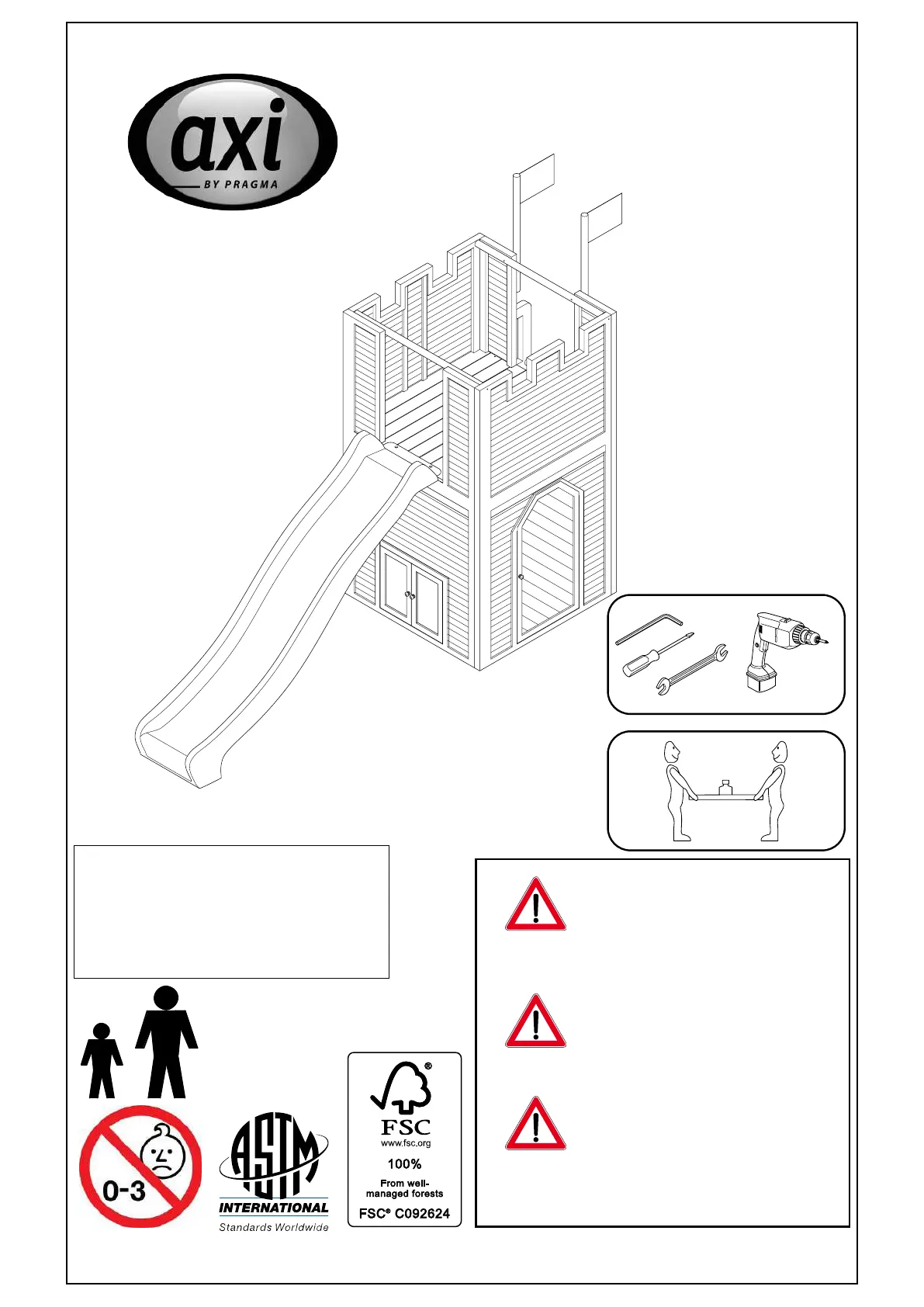 axi
BY PRAGMA

0-3

ASTM
INTERNATIONAL
Standards Worldwide

FSC
www.fsc.org
100%
From well-managed forests
FSC® C092624