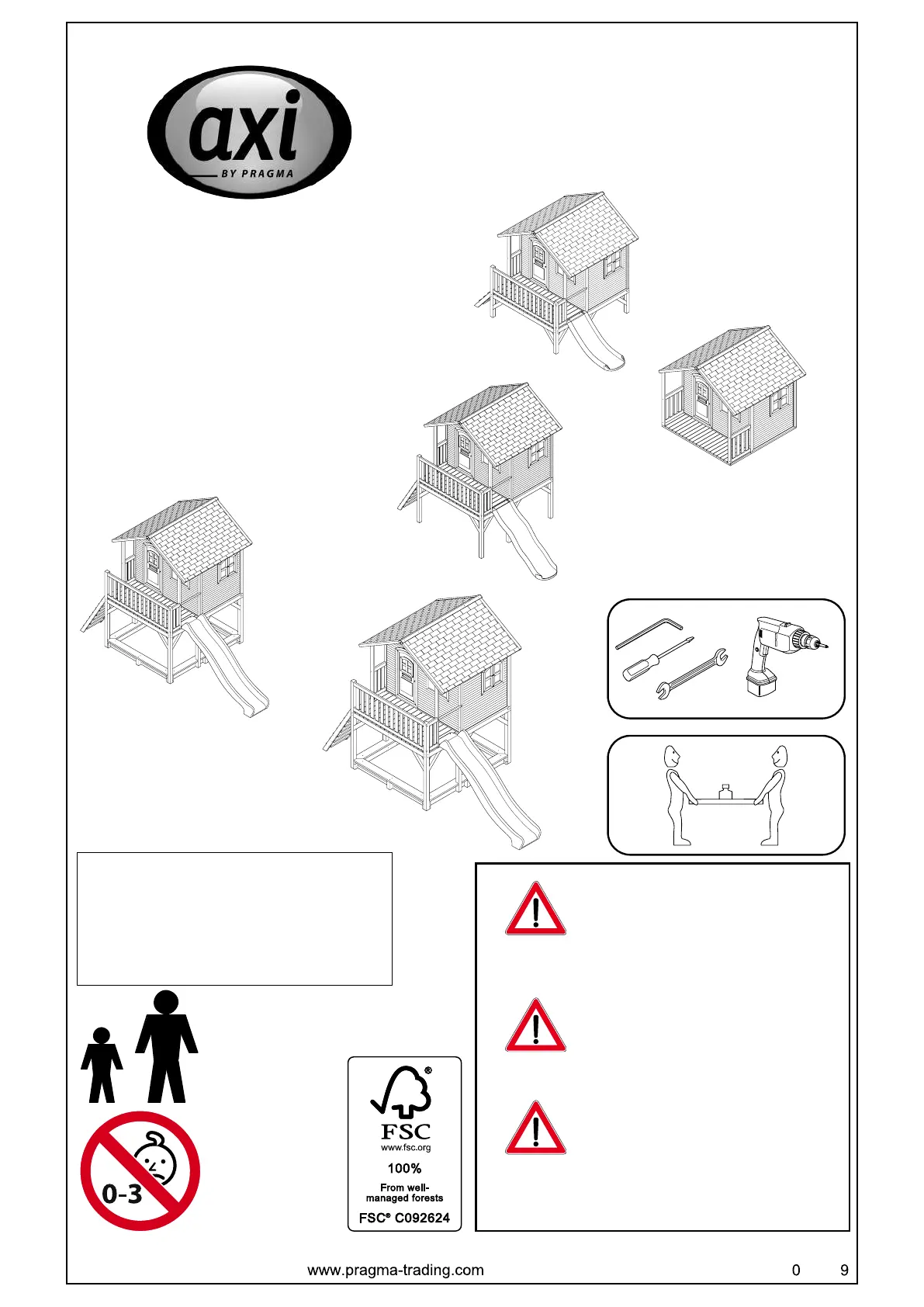 axi
BY PRAGMA

0-3

FSC
www.fsc.org
100%
From well-managed forests
FSC® C092624

www.pragma-trading.com

0 9