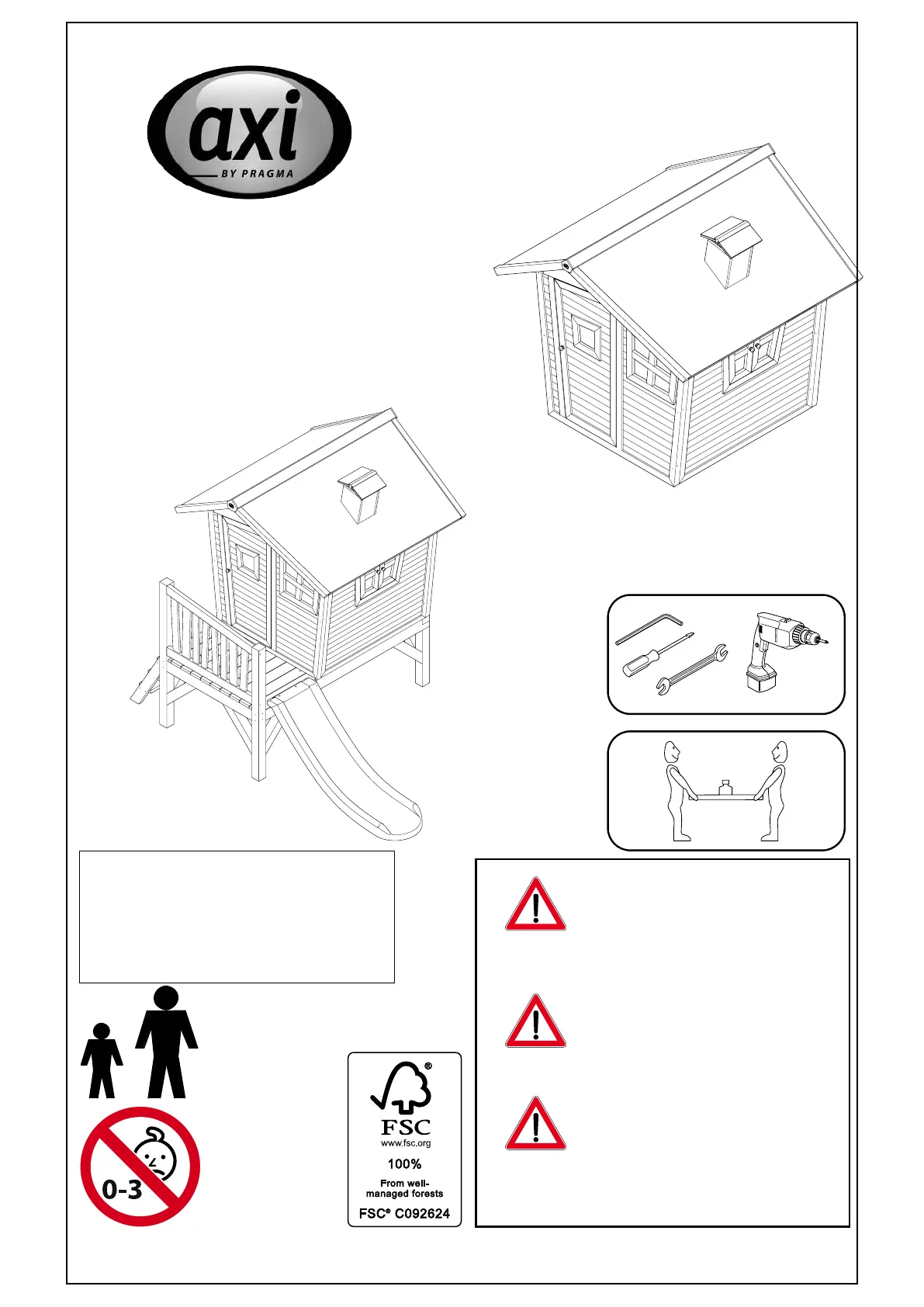 axi
BY PRAGMA

0-3

FSC
www.fsc.org
100%
From well-managed forests
FSC® C092624