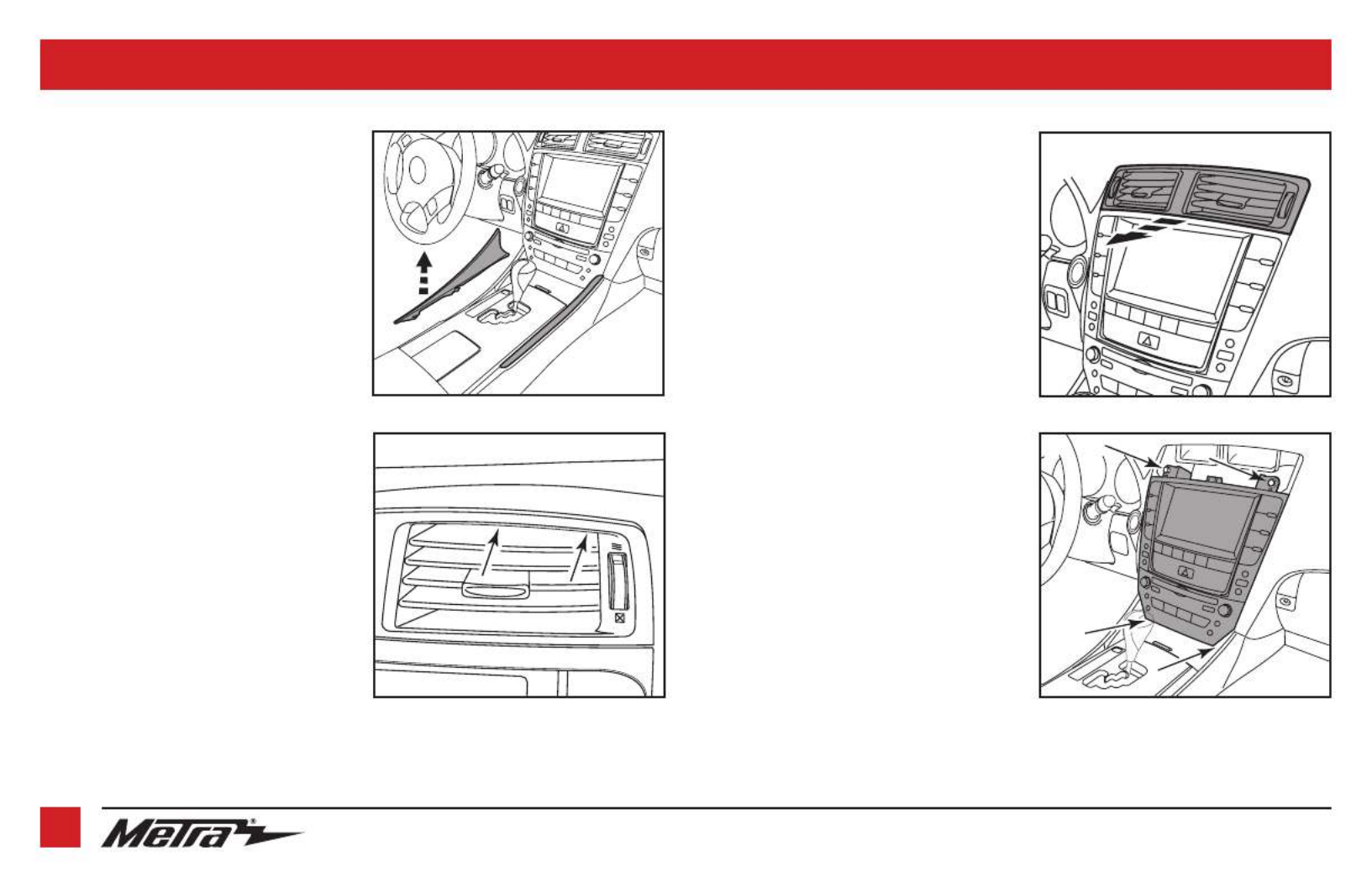 Metra®