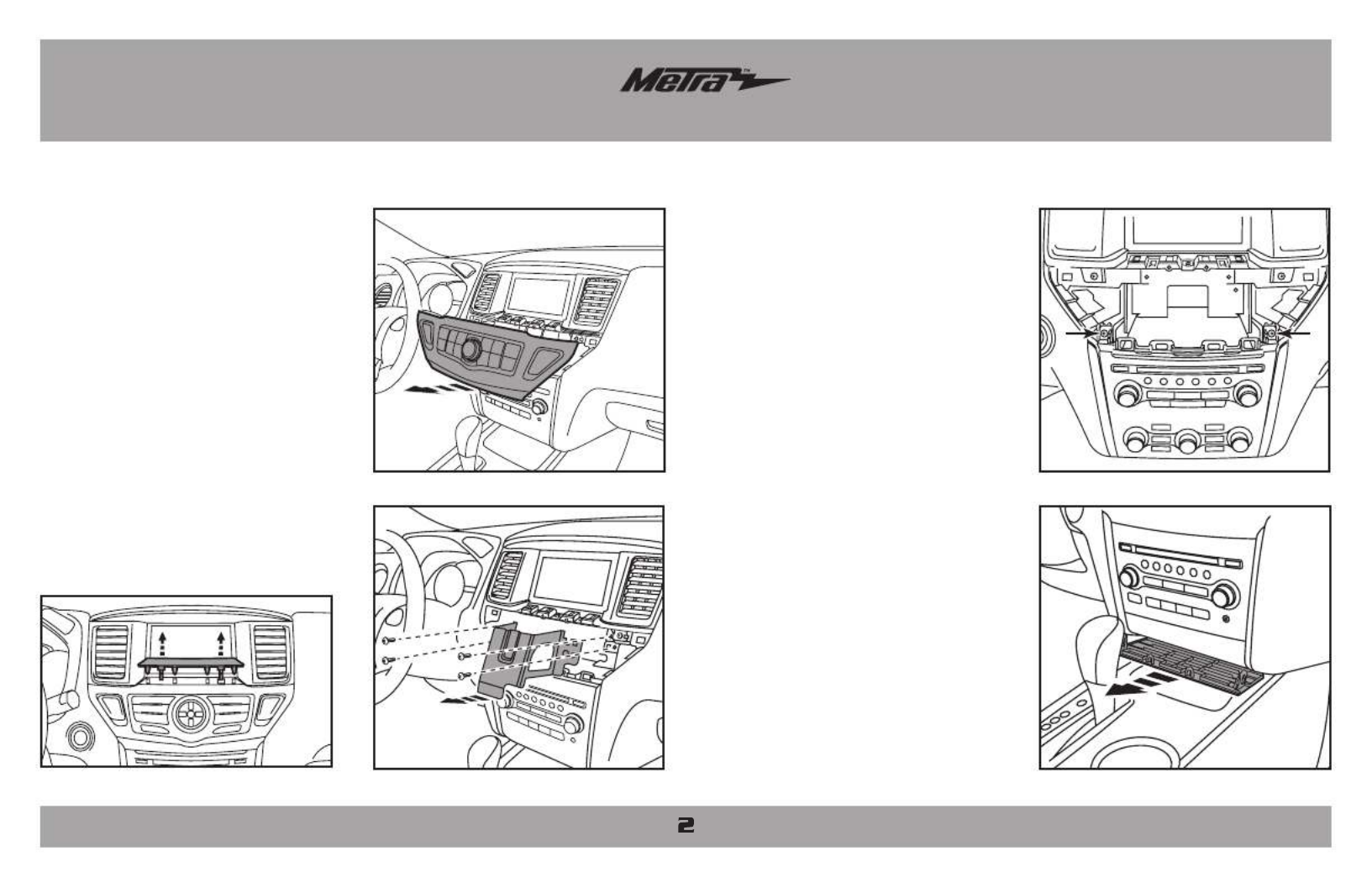 Metra™

2