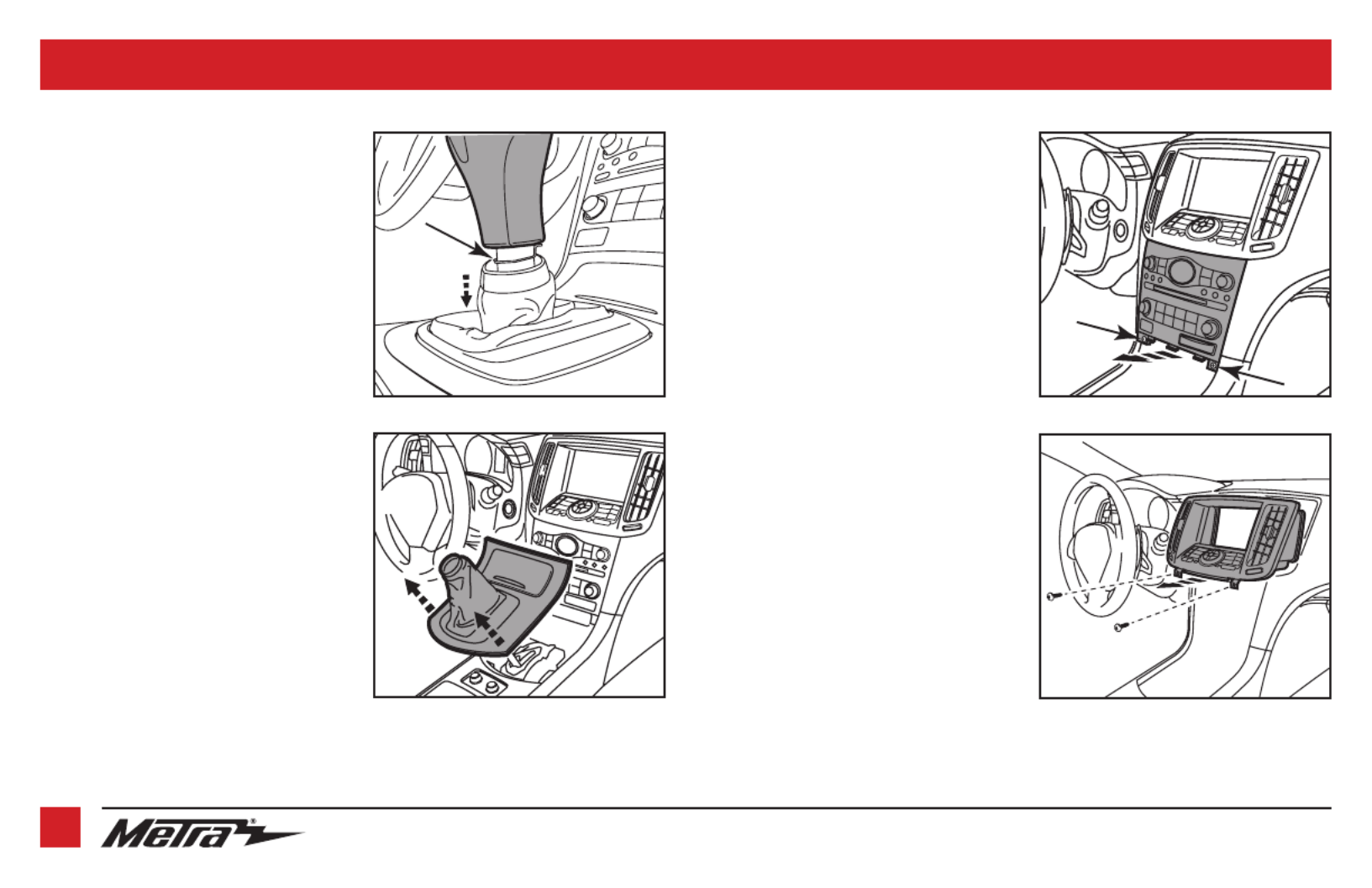 Metra®