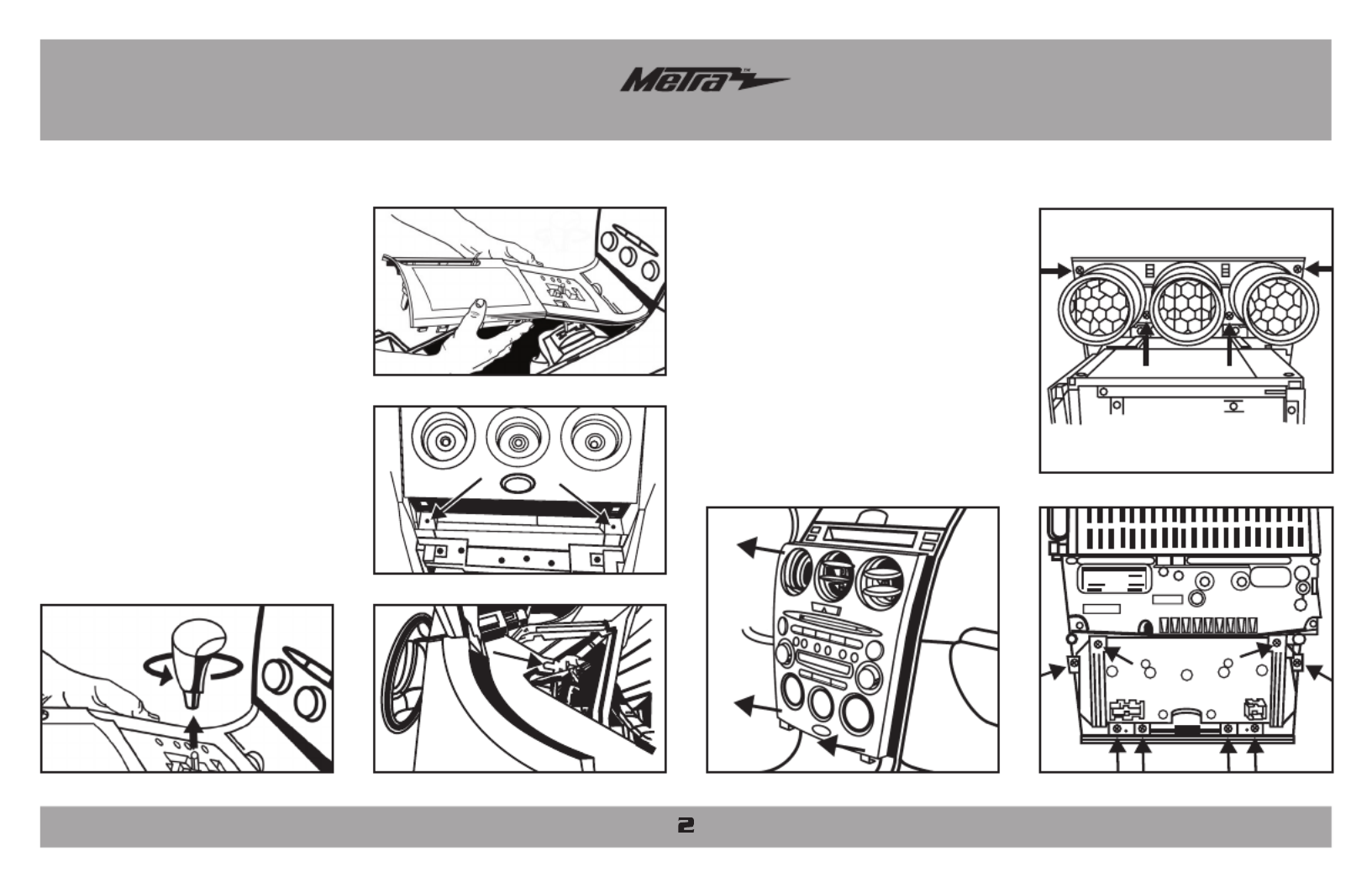 Metra™

2