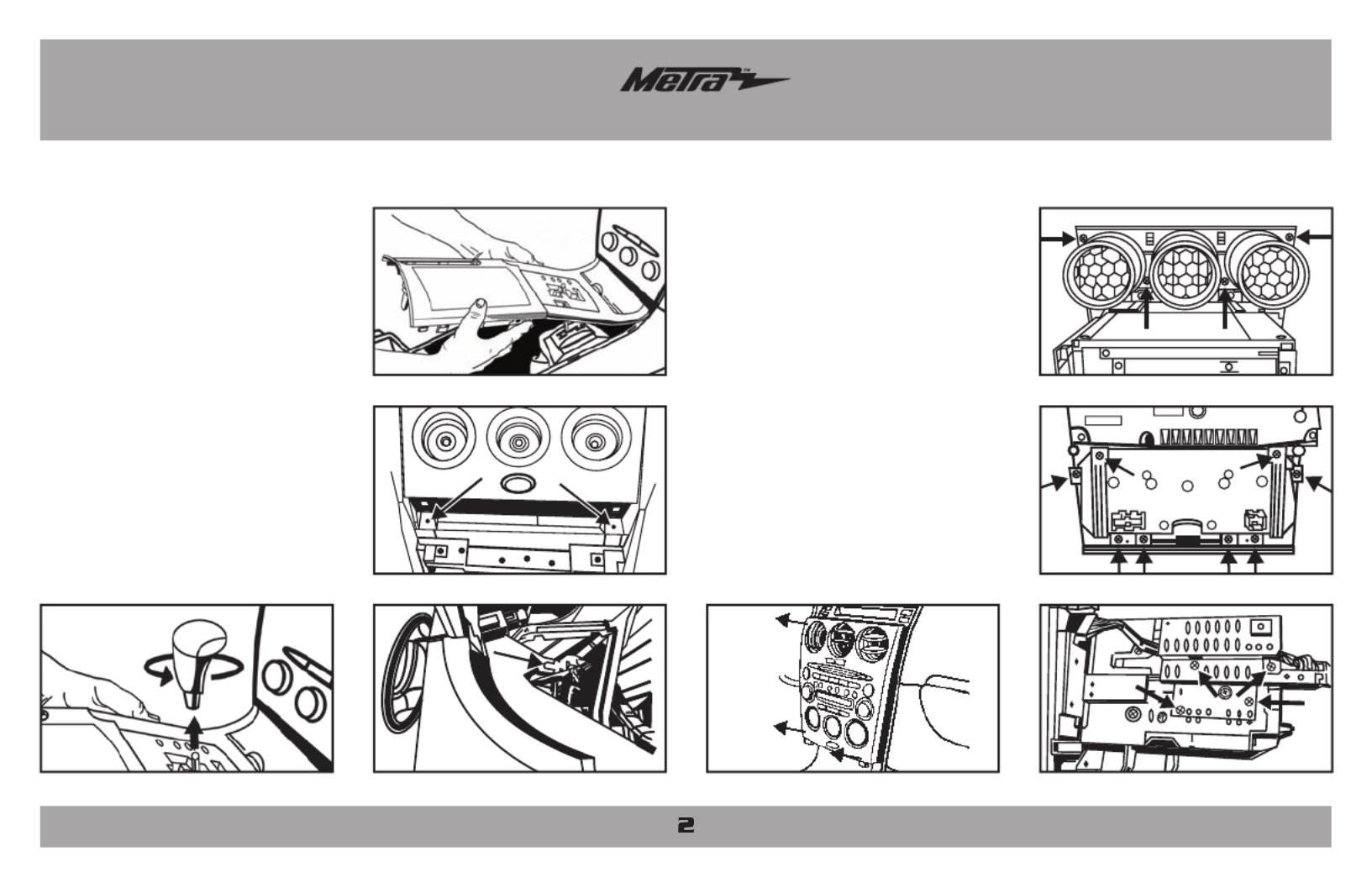 Metra™

2