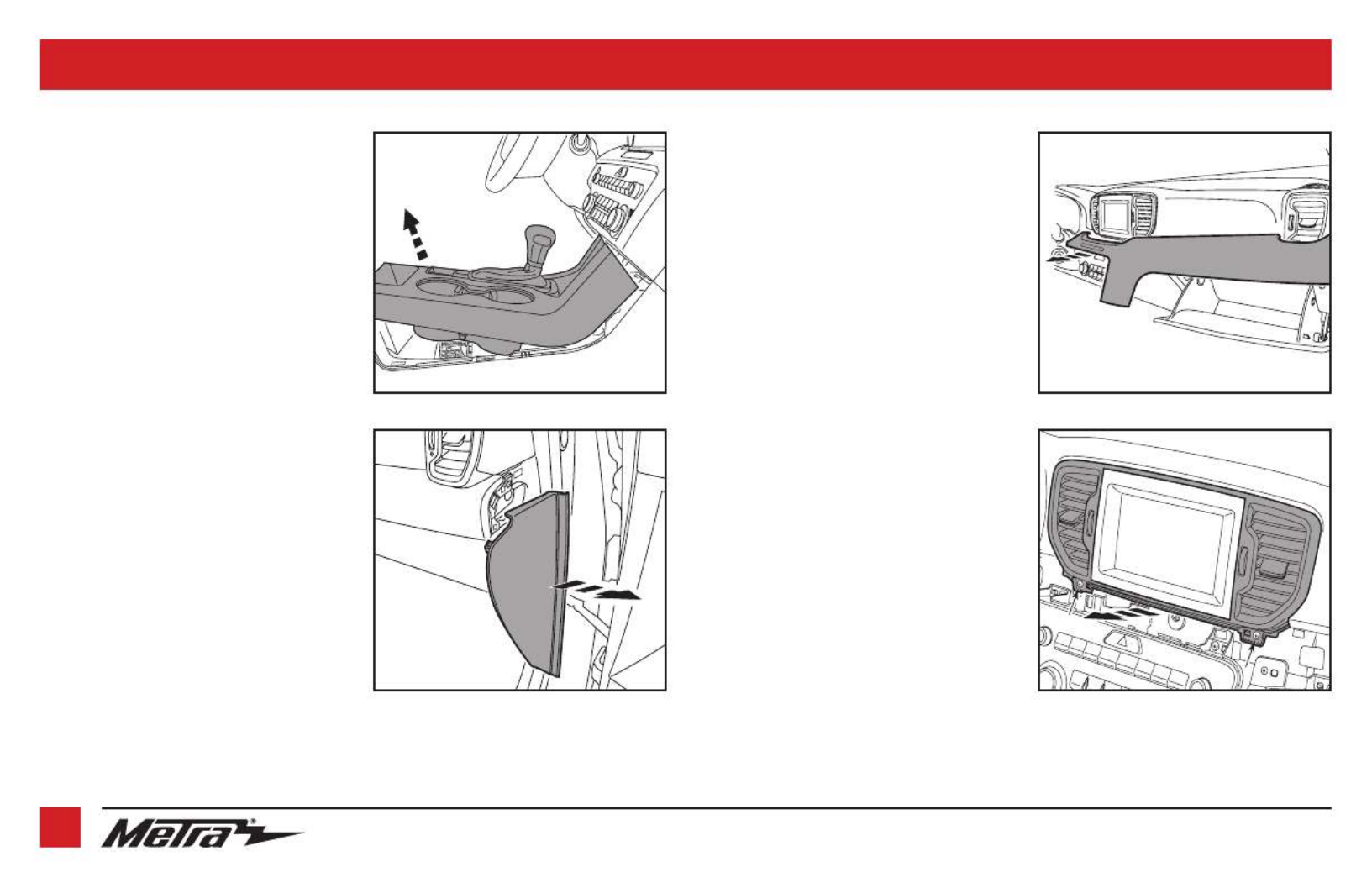 Metra®