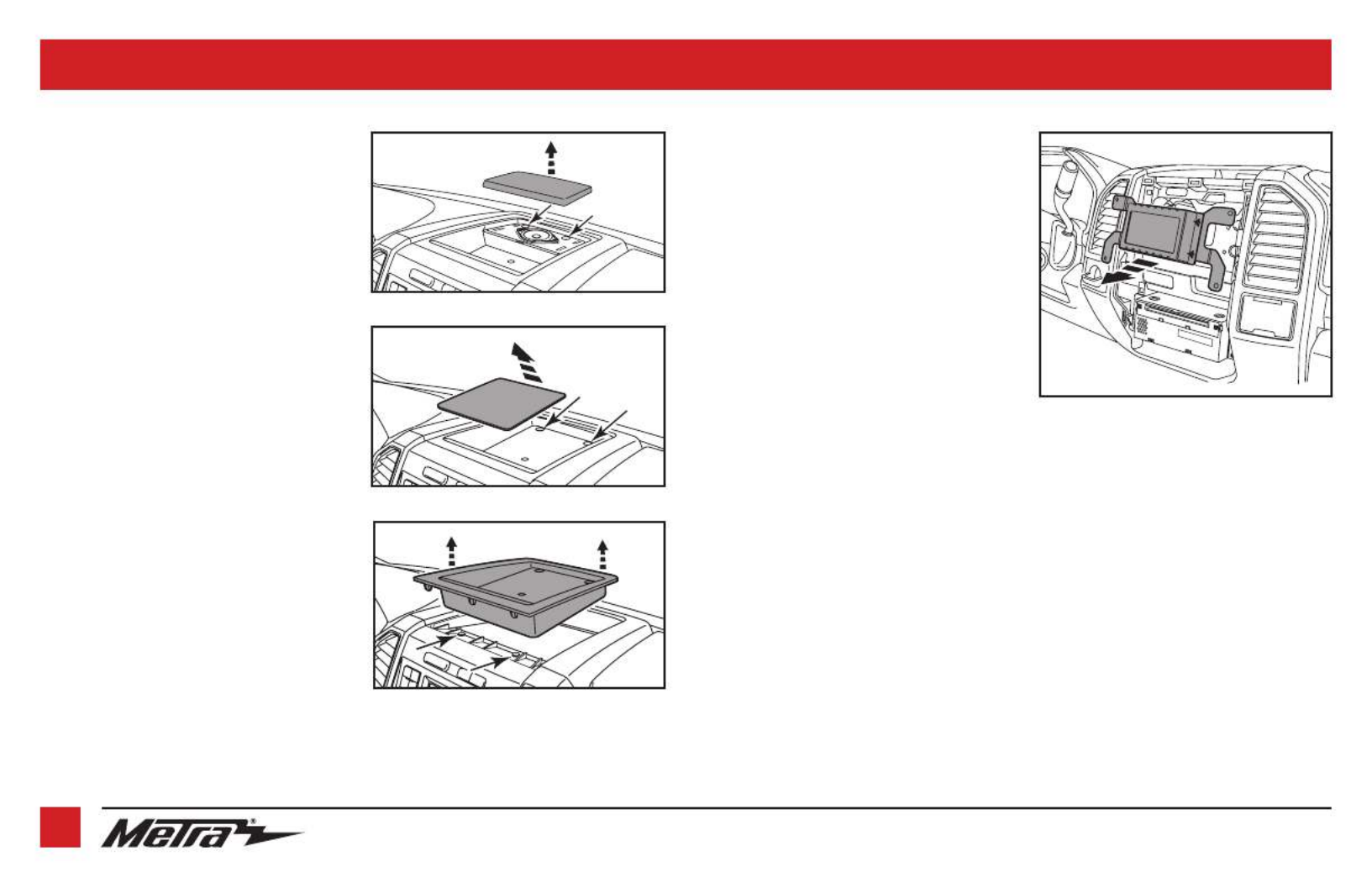 Metra®