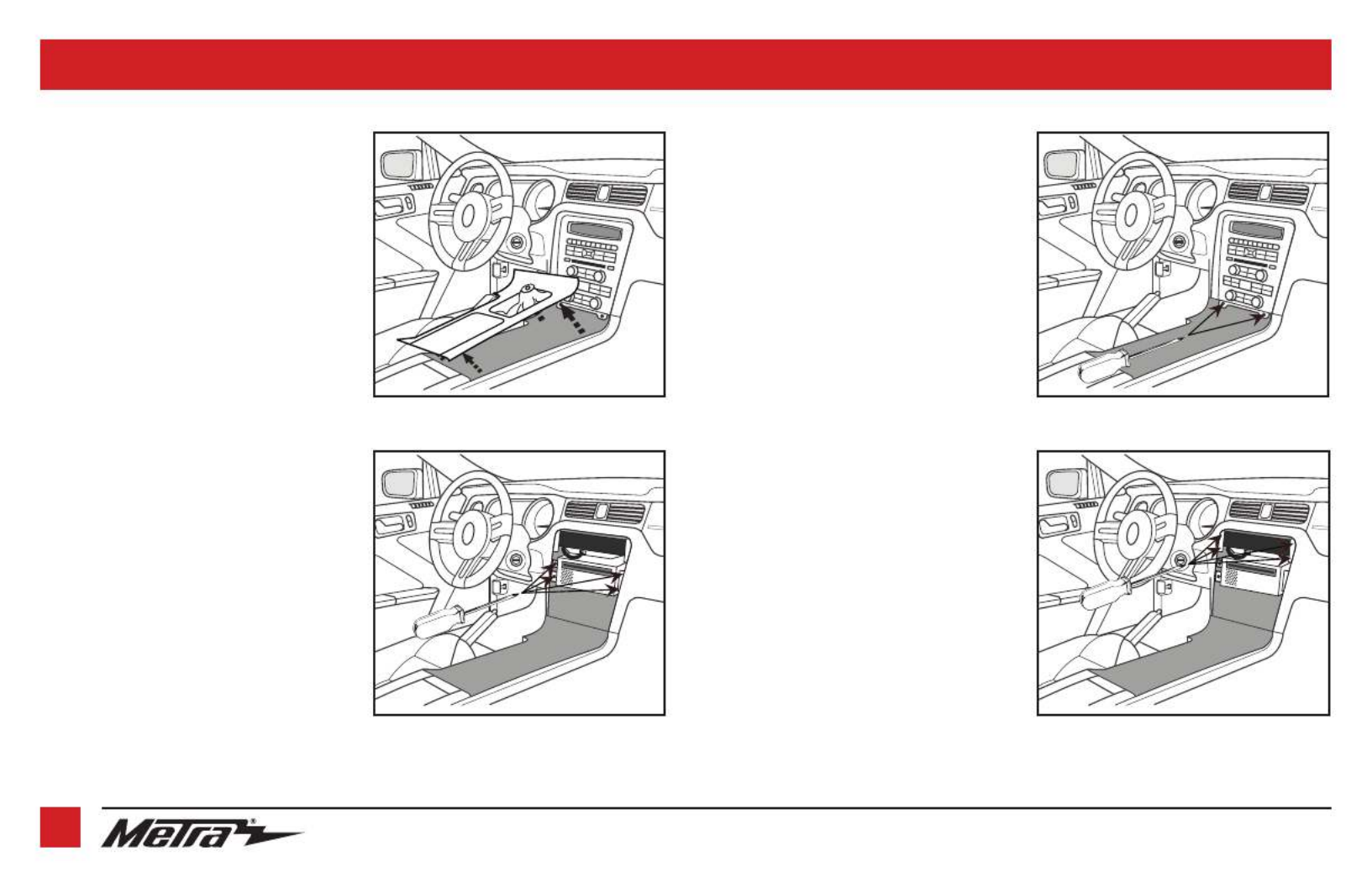 Metra®