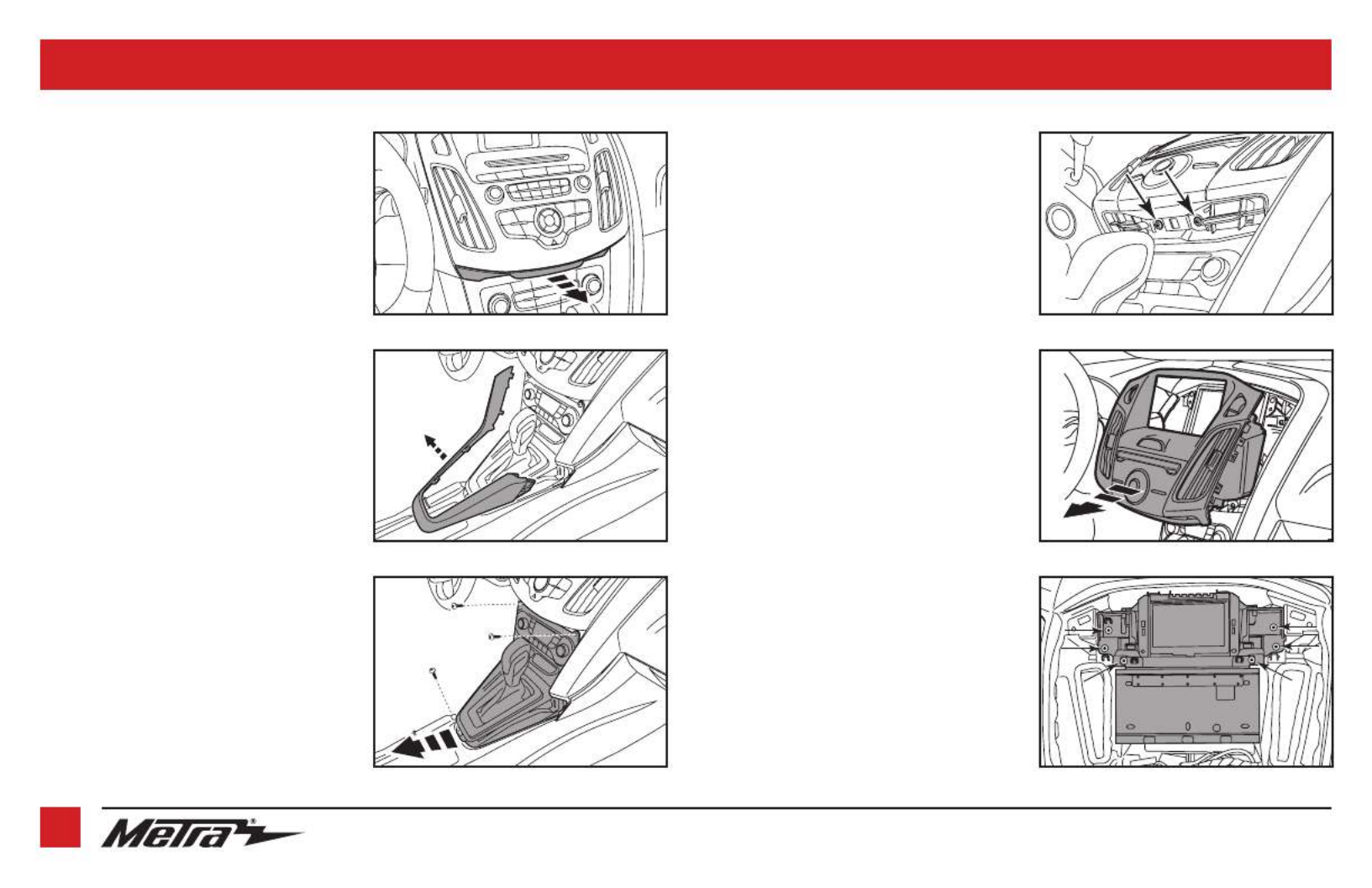 Metra®