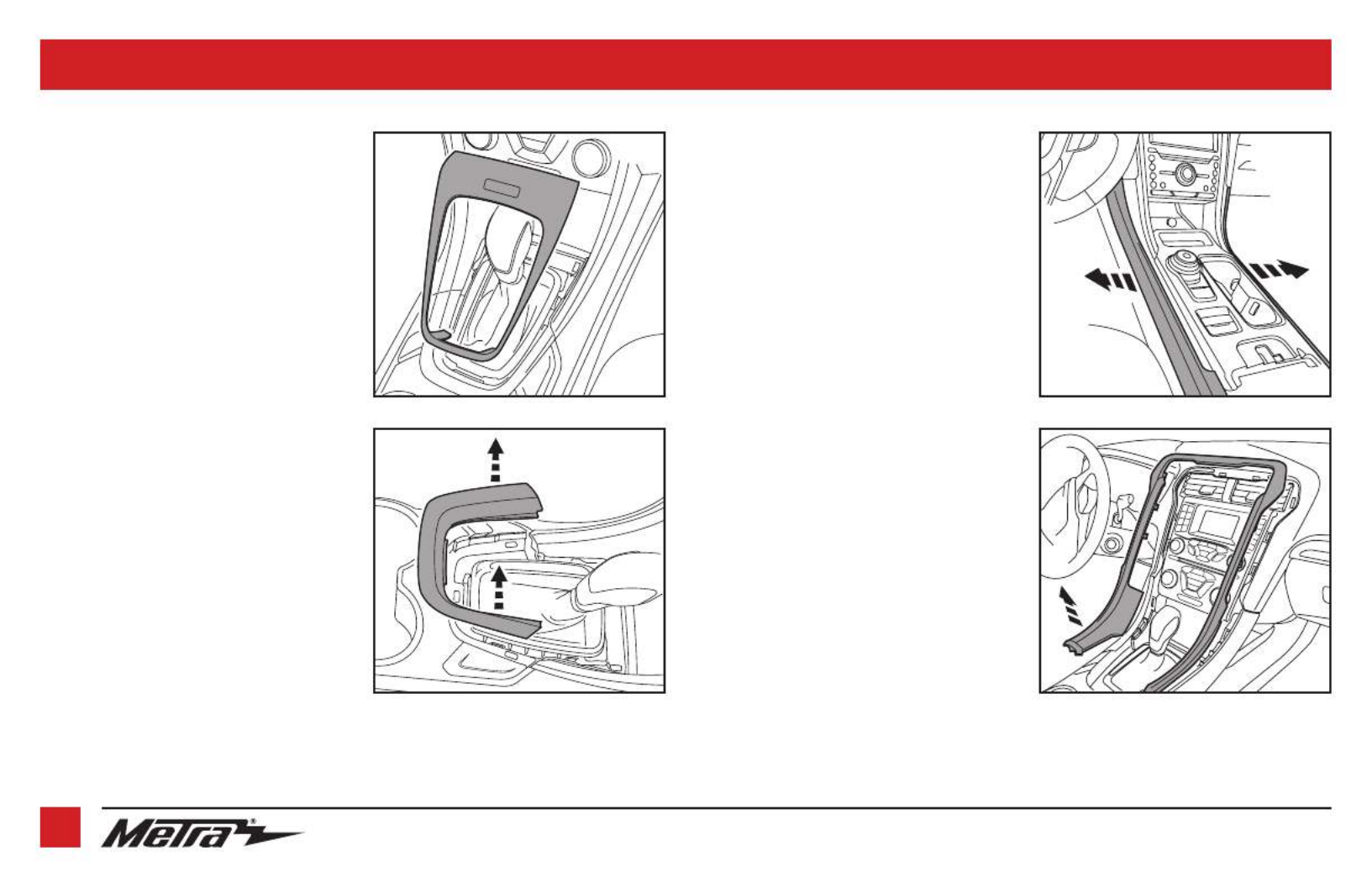 Metra®