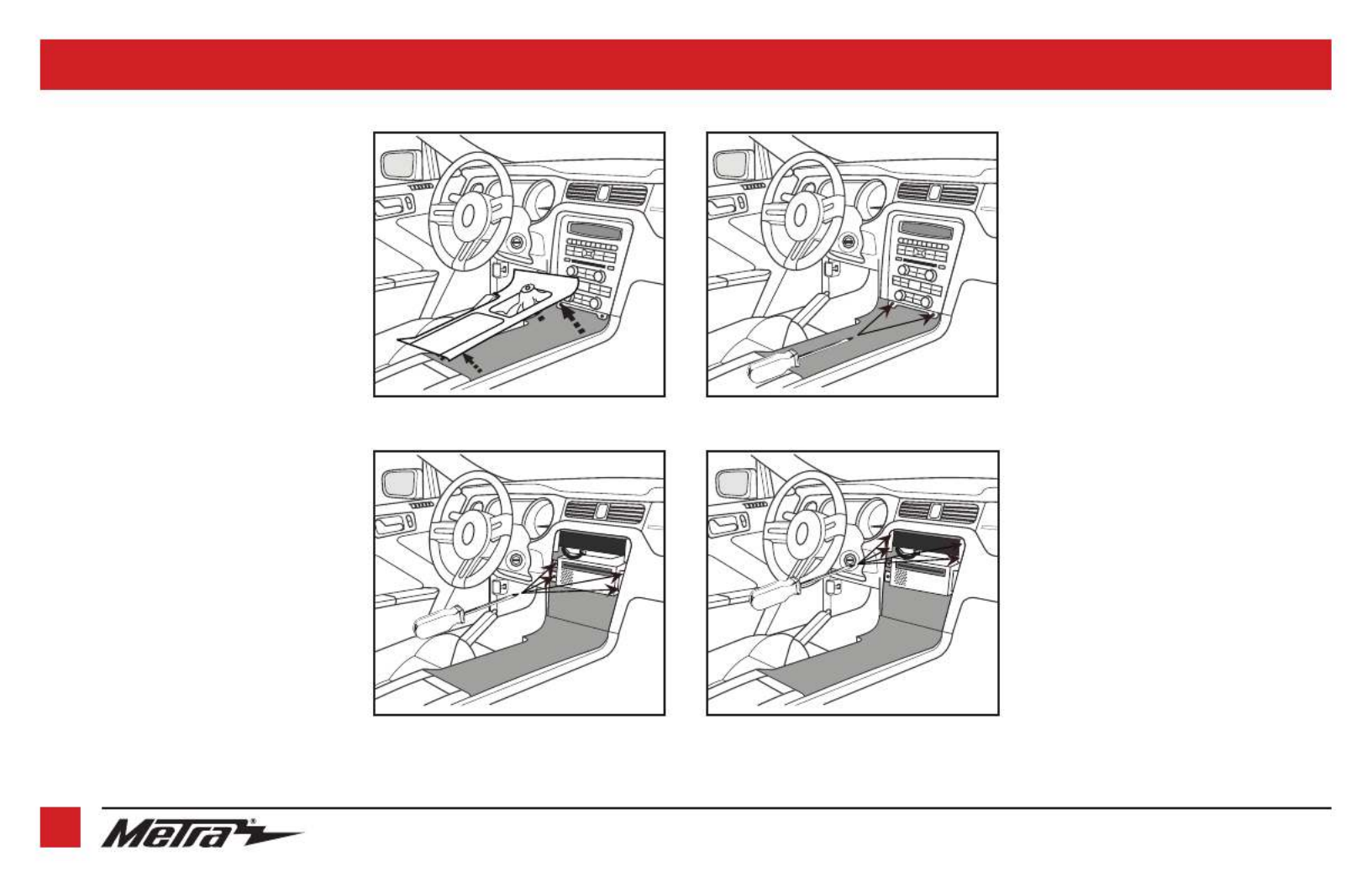 Metra®