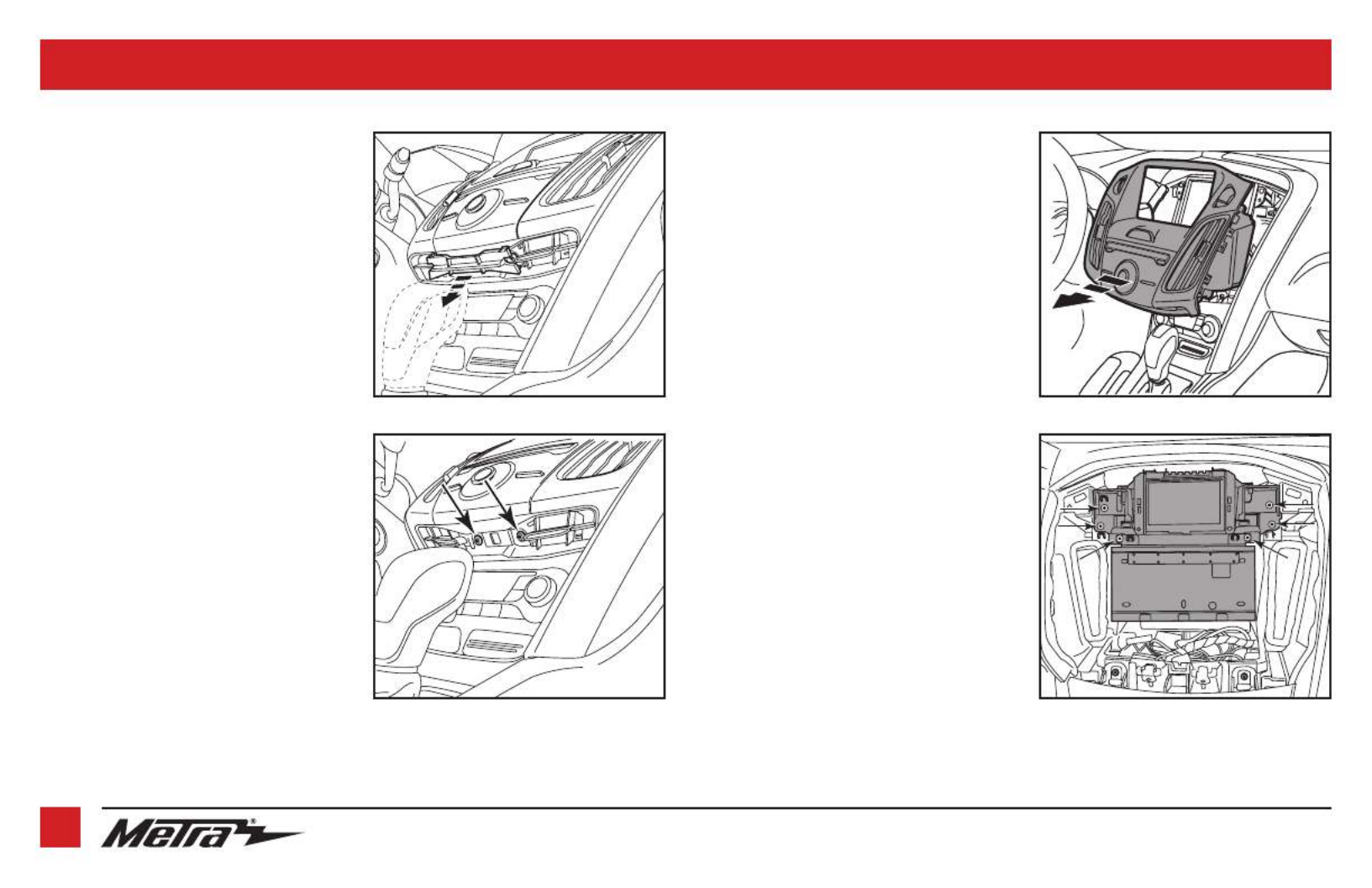 Metra®