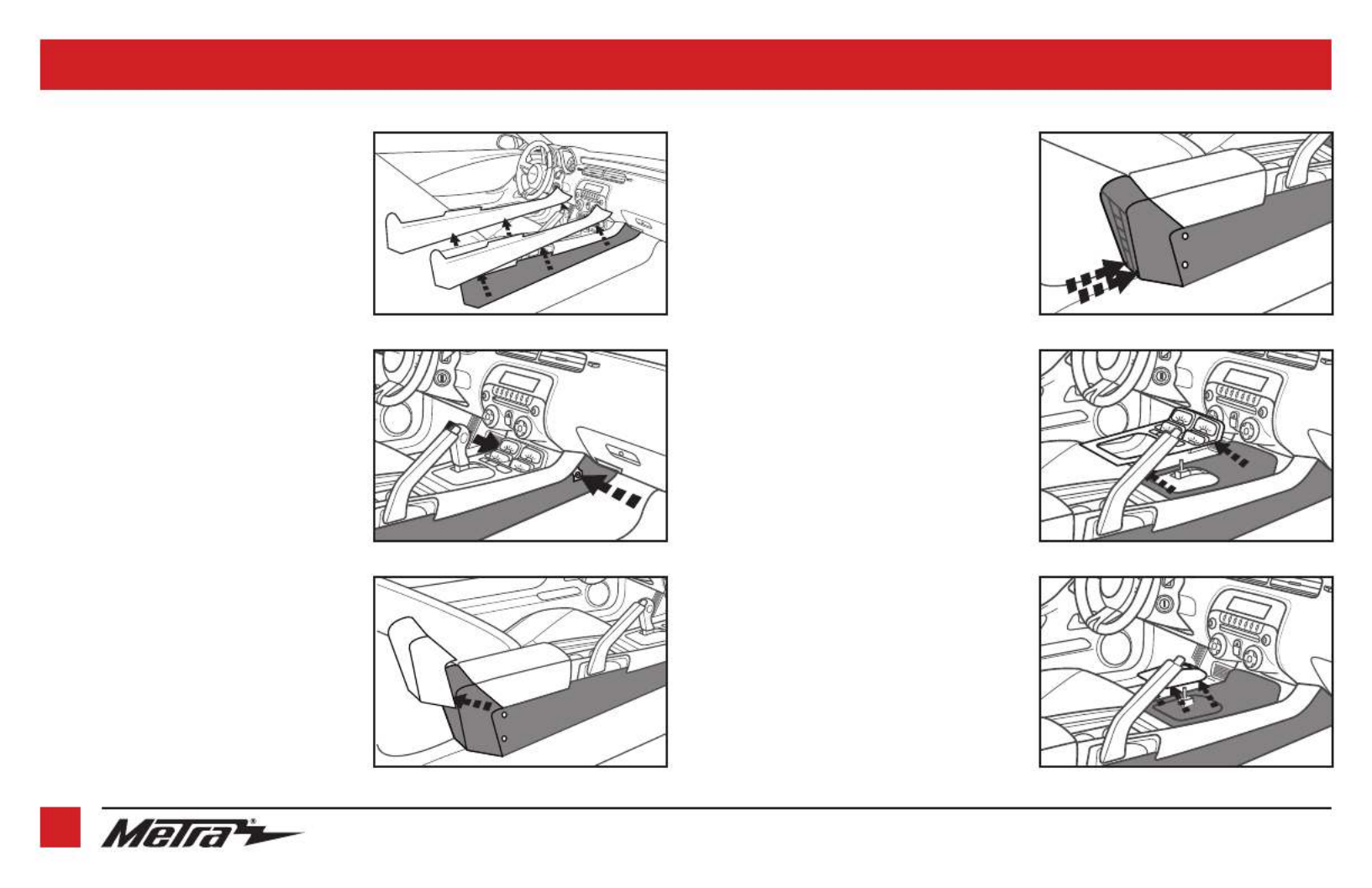 Metra®