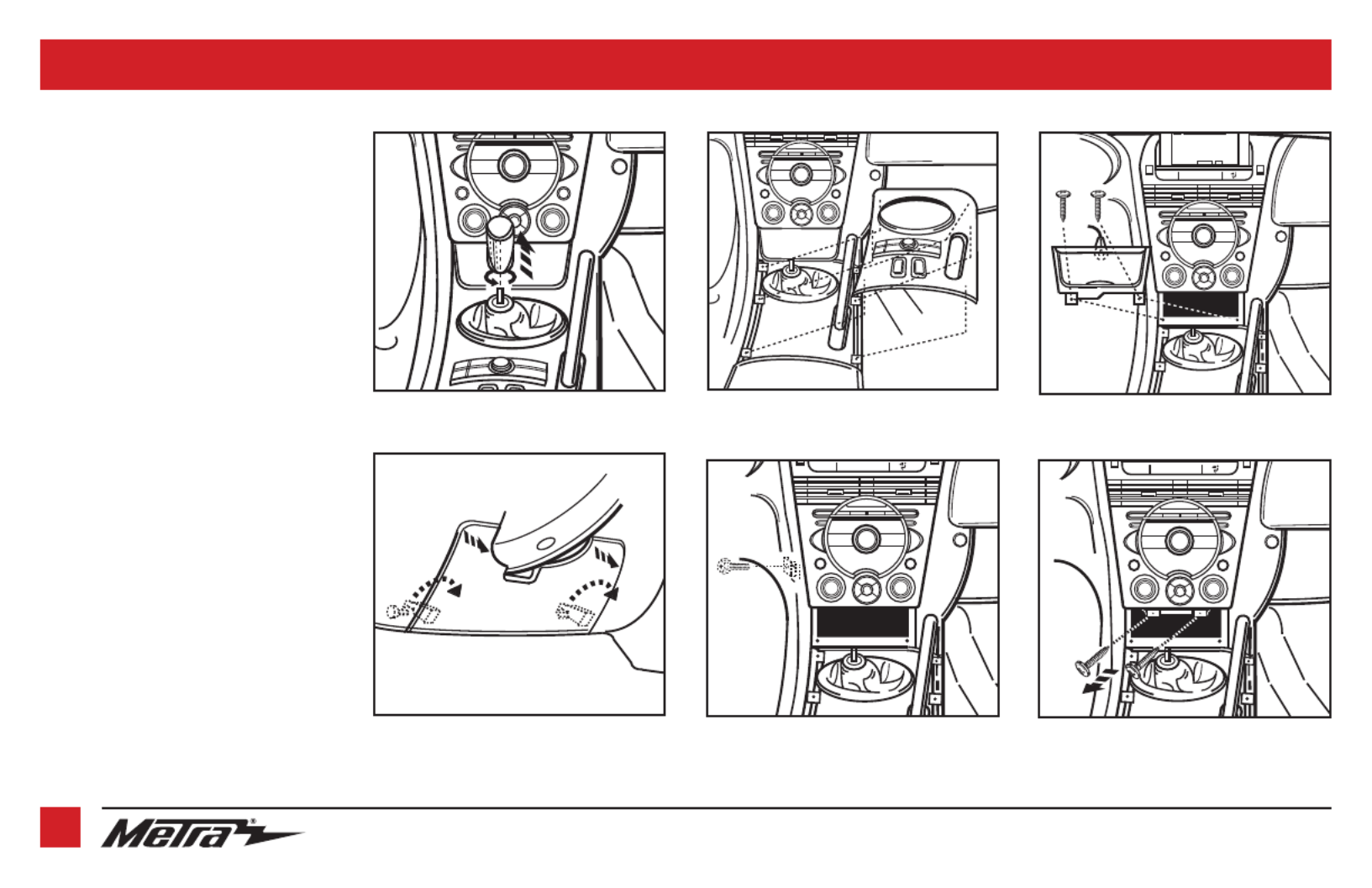 Metra®