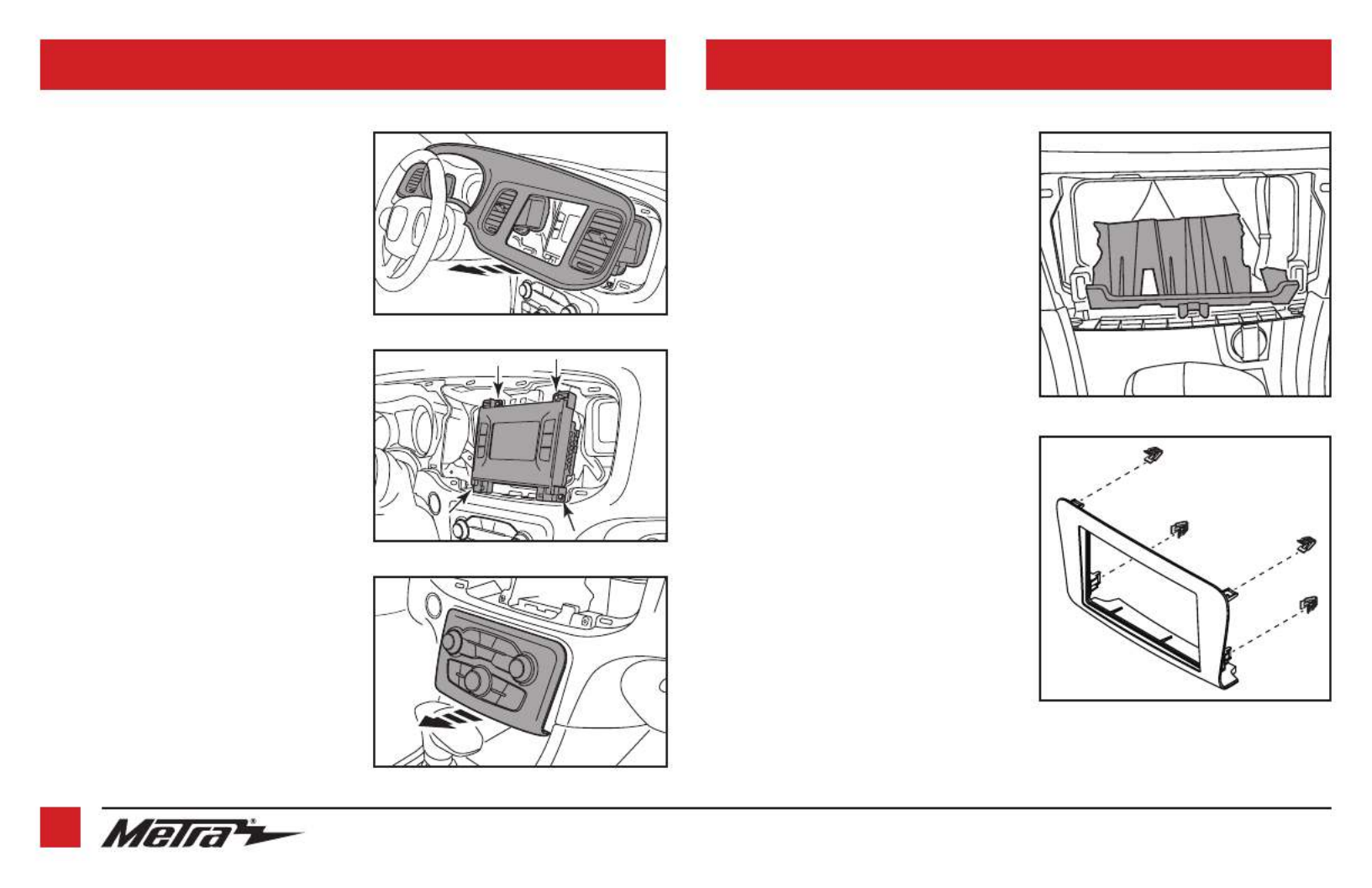 Metra®