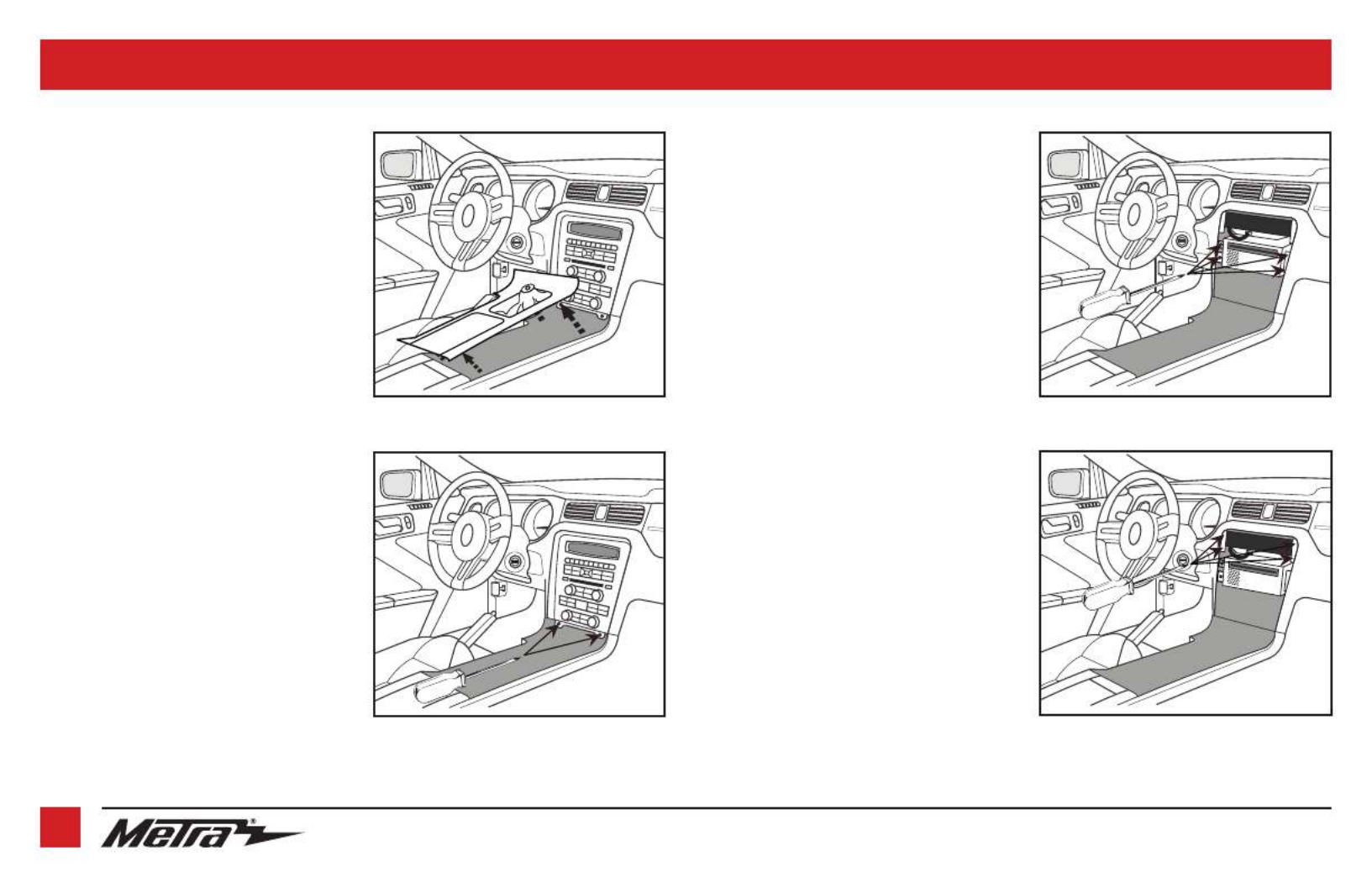 Metra®