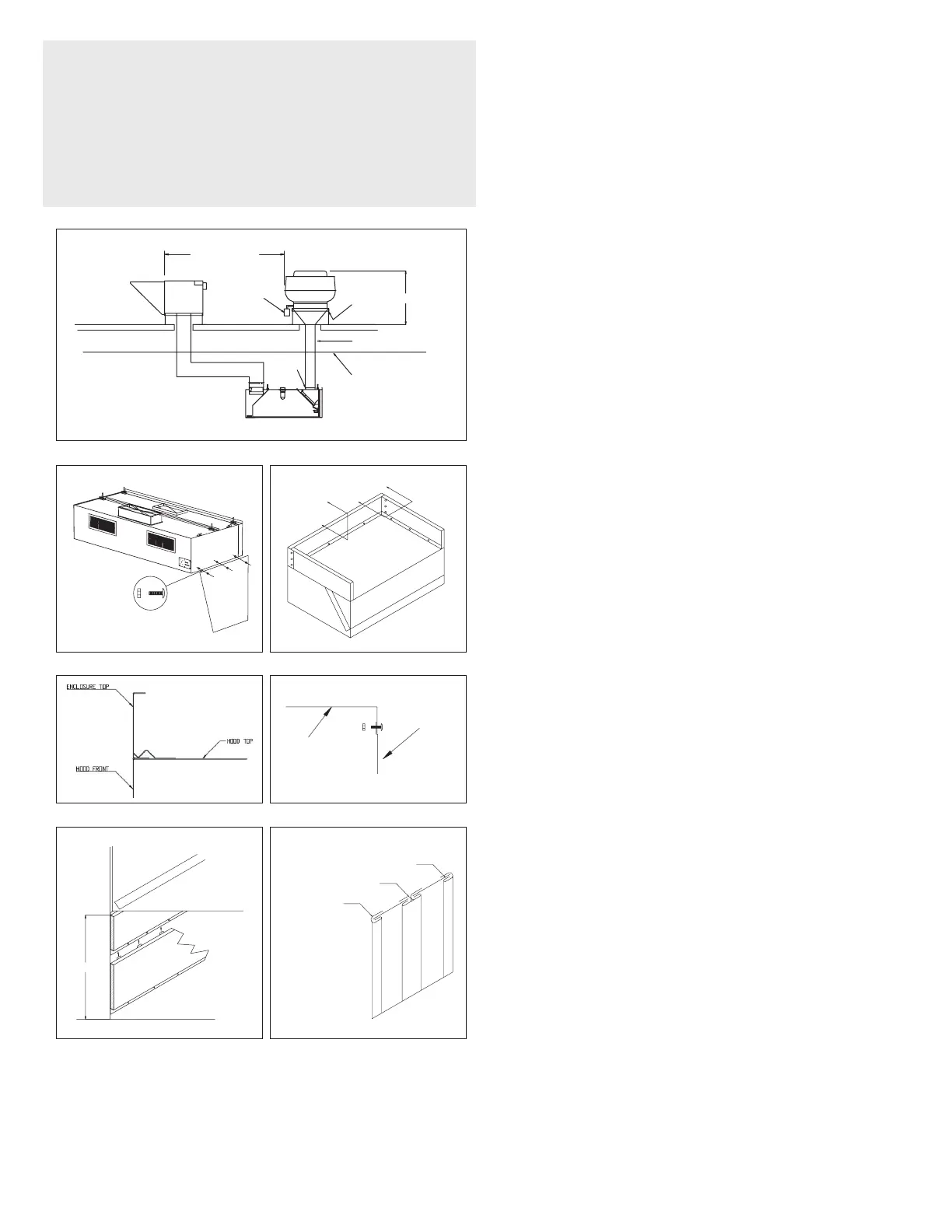 ENCLOSURE TOP

HOOD TOP

HOOD FRONT