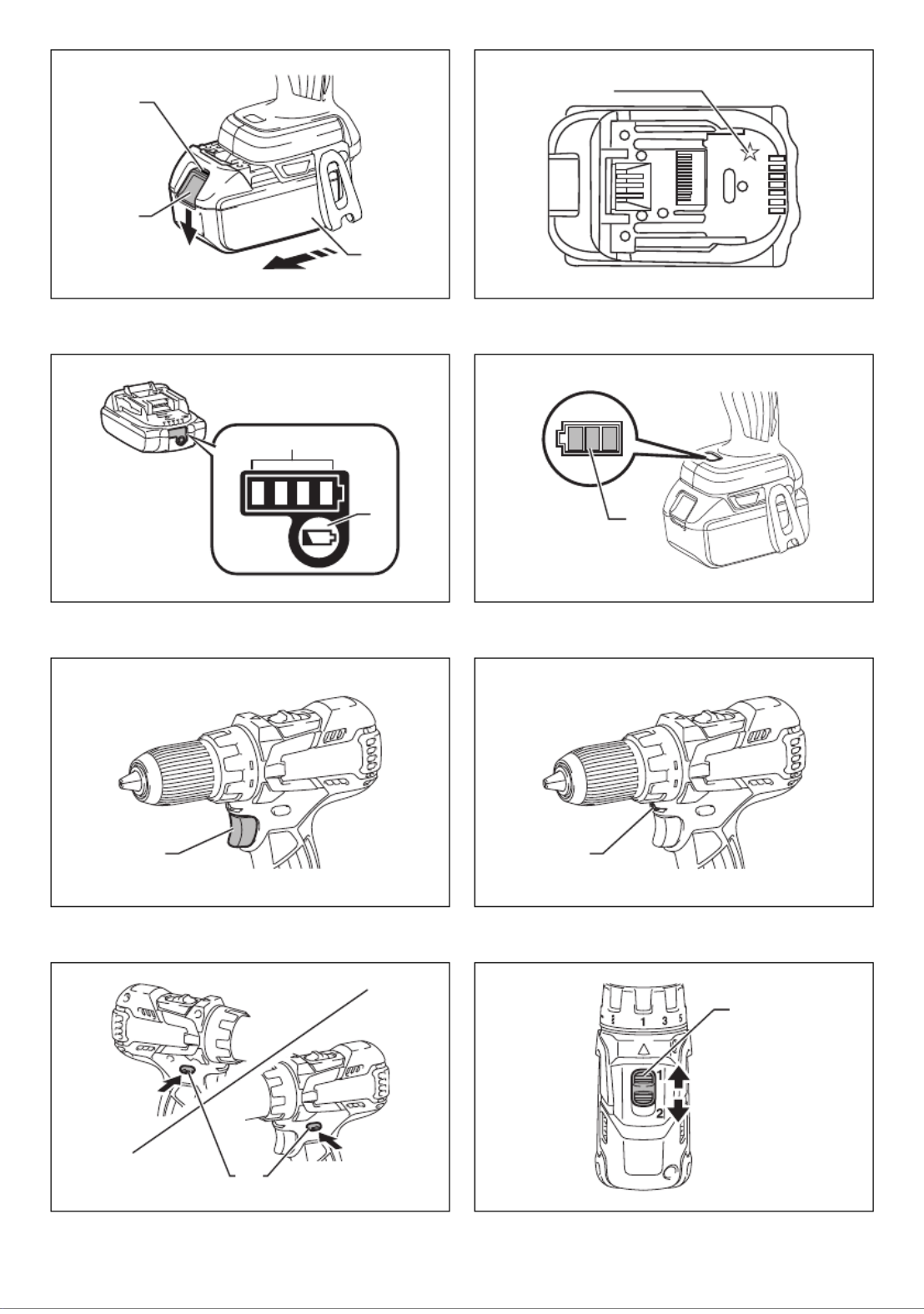 1 3 5

1

2