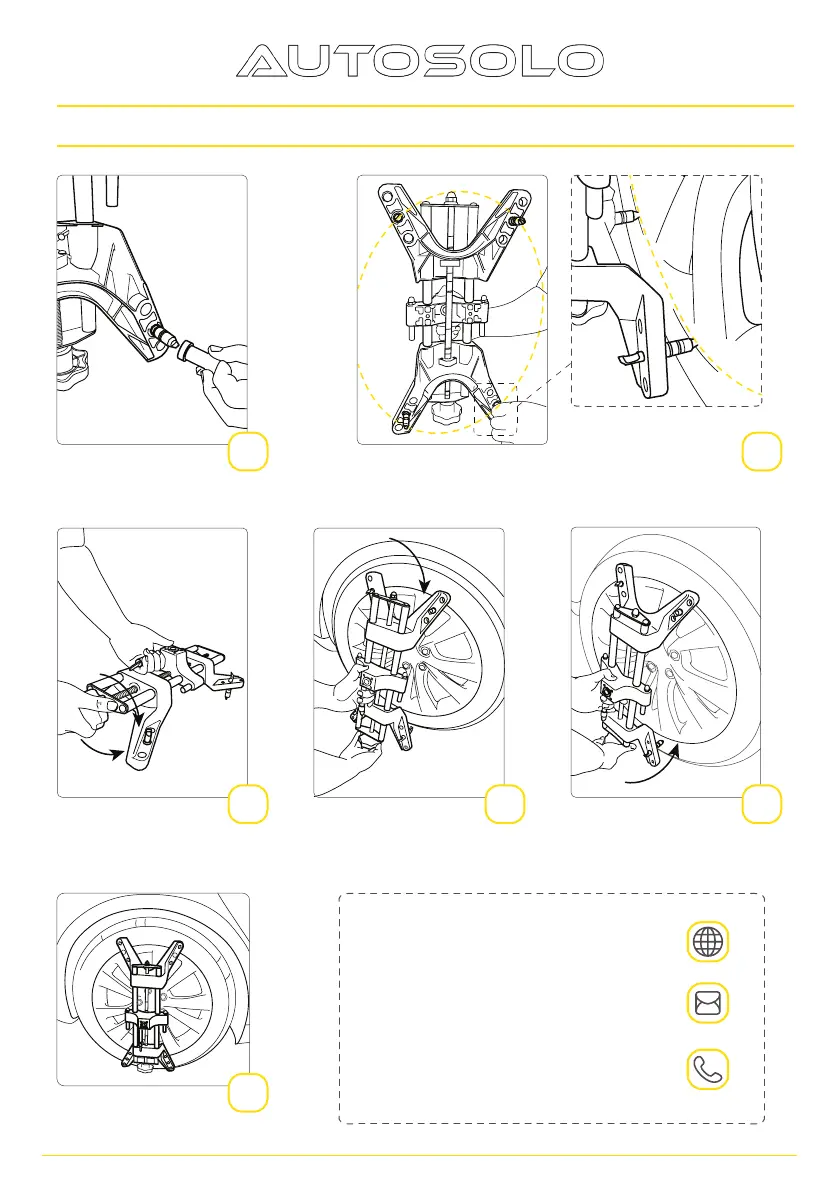 AUTOSOLO