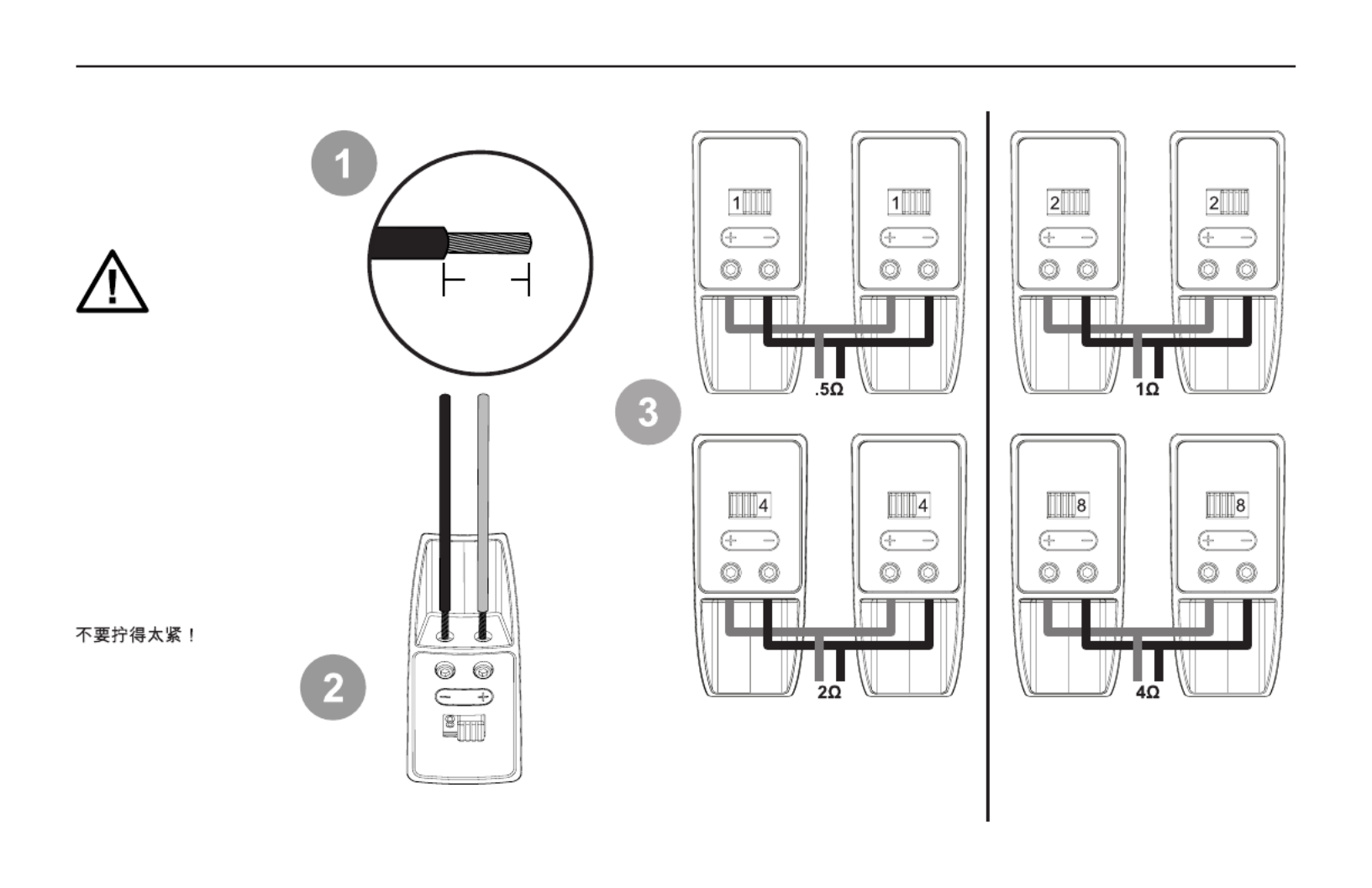 1

不要拧得太紧！

2

3

1

1

.5Ω

2

2

1Ω

4

4

2Ω

8

8

4Ω