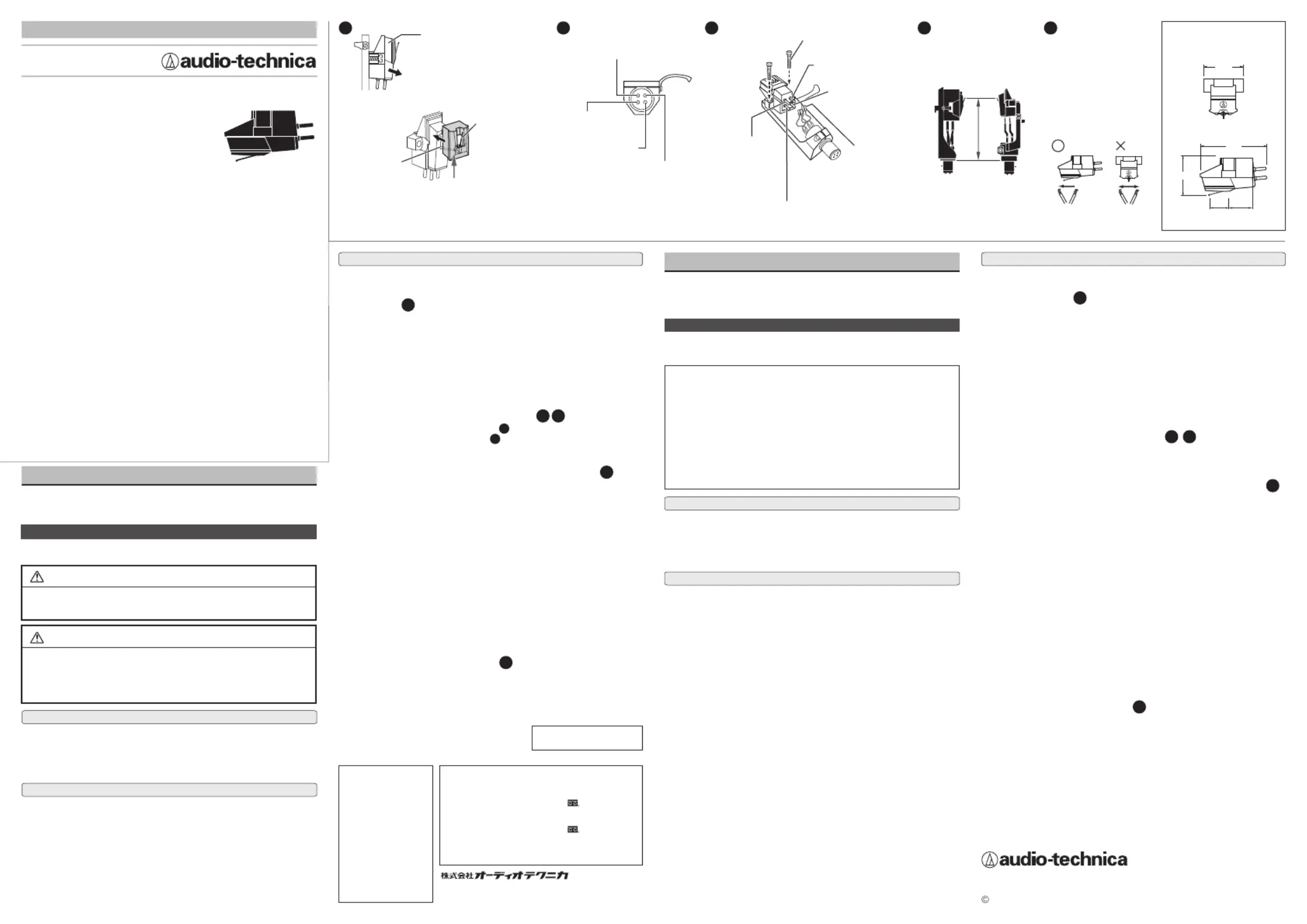 audio-technica

株式会社オーディオテクニカ

audio-technica

©