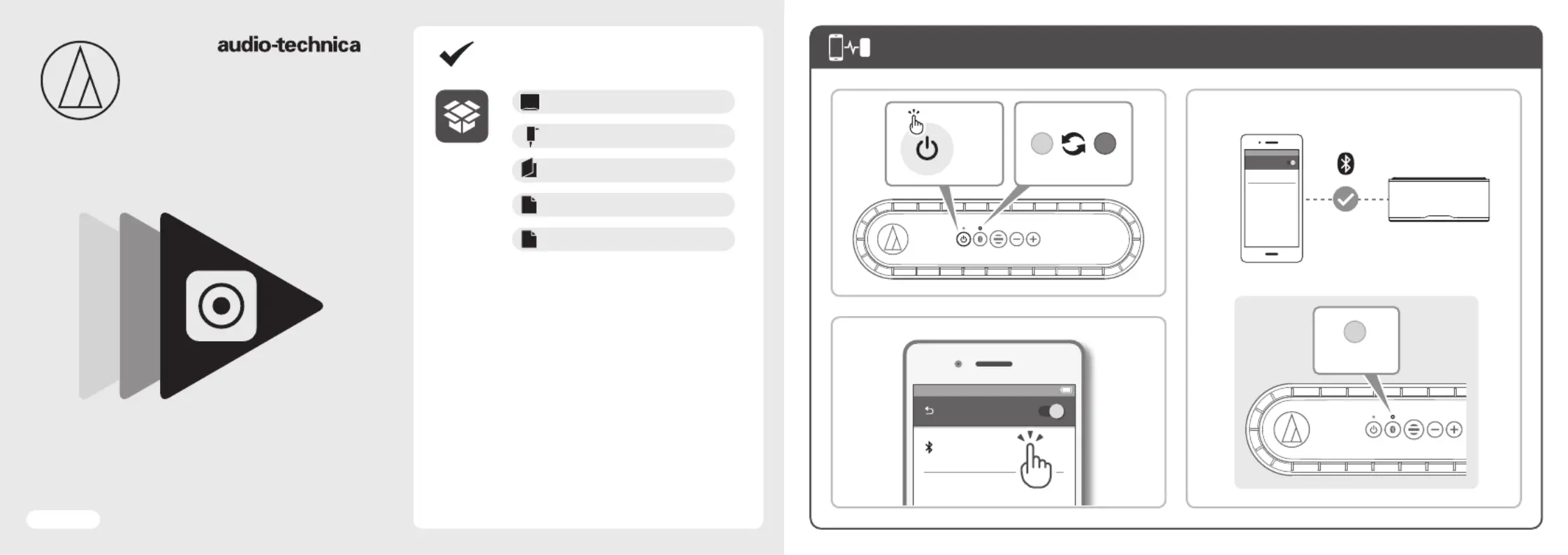 audio-technica