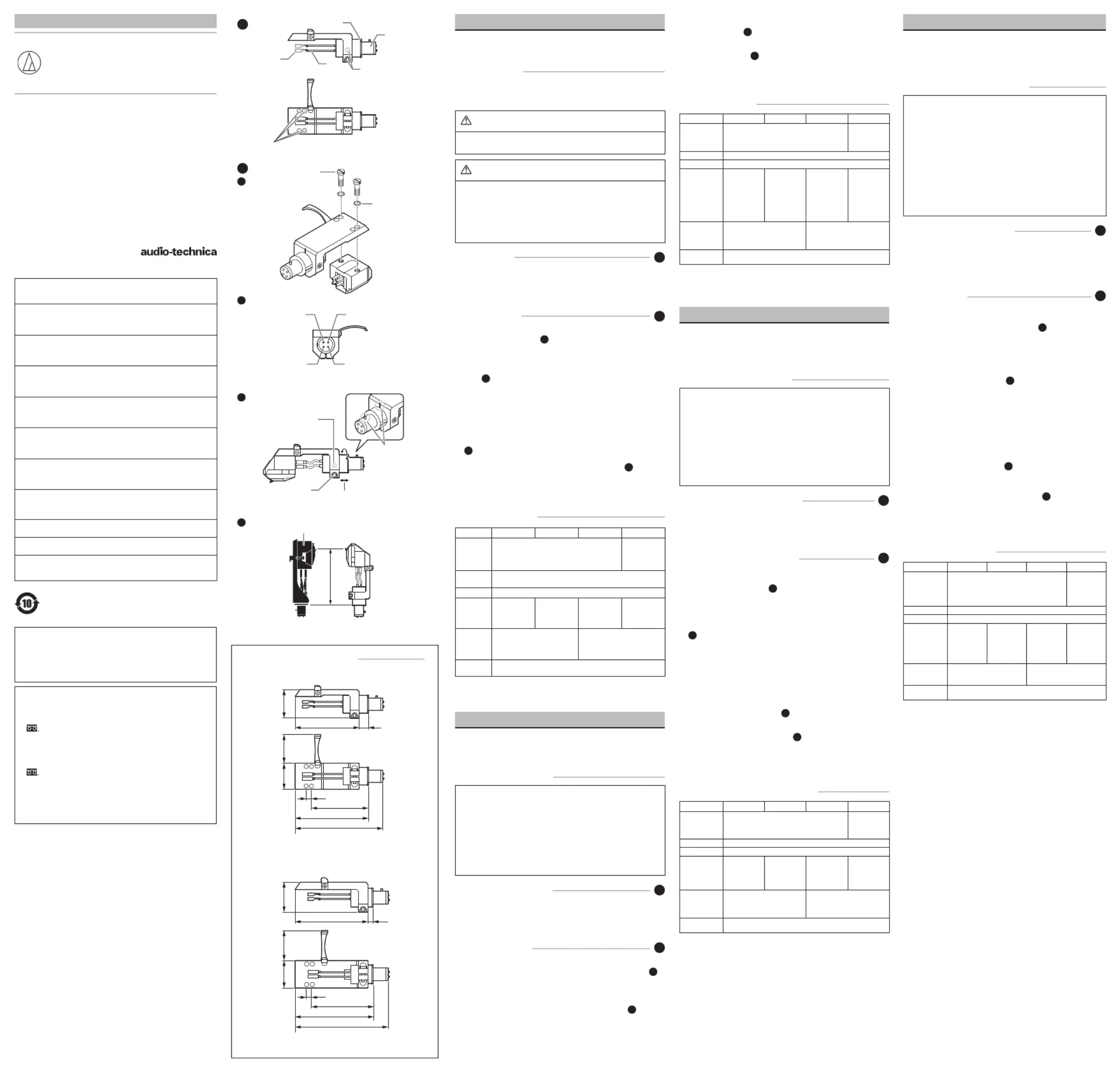 audio-technica

10