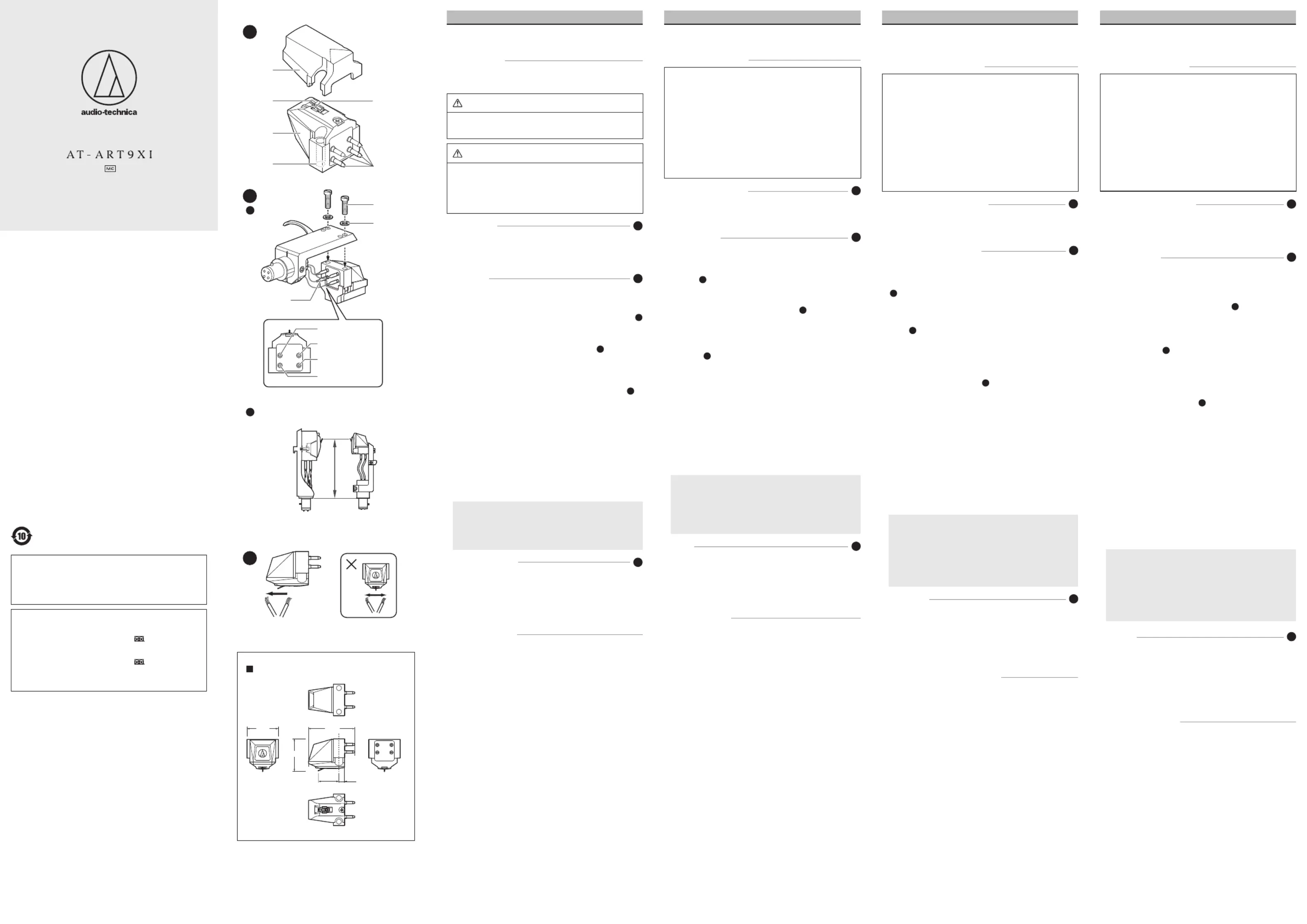 audio-technica

AT-ART9XI

MC

10