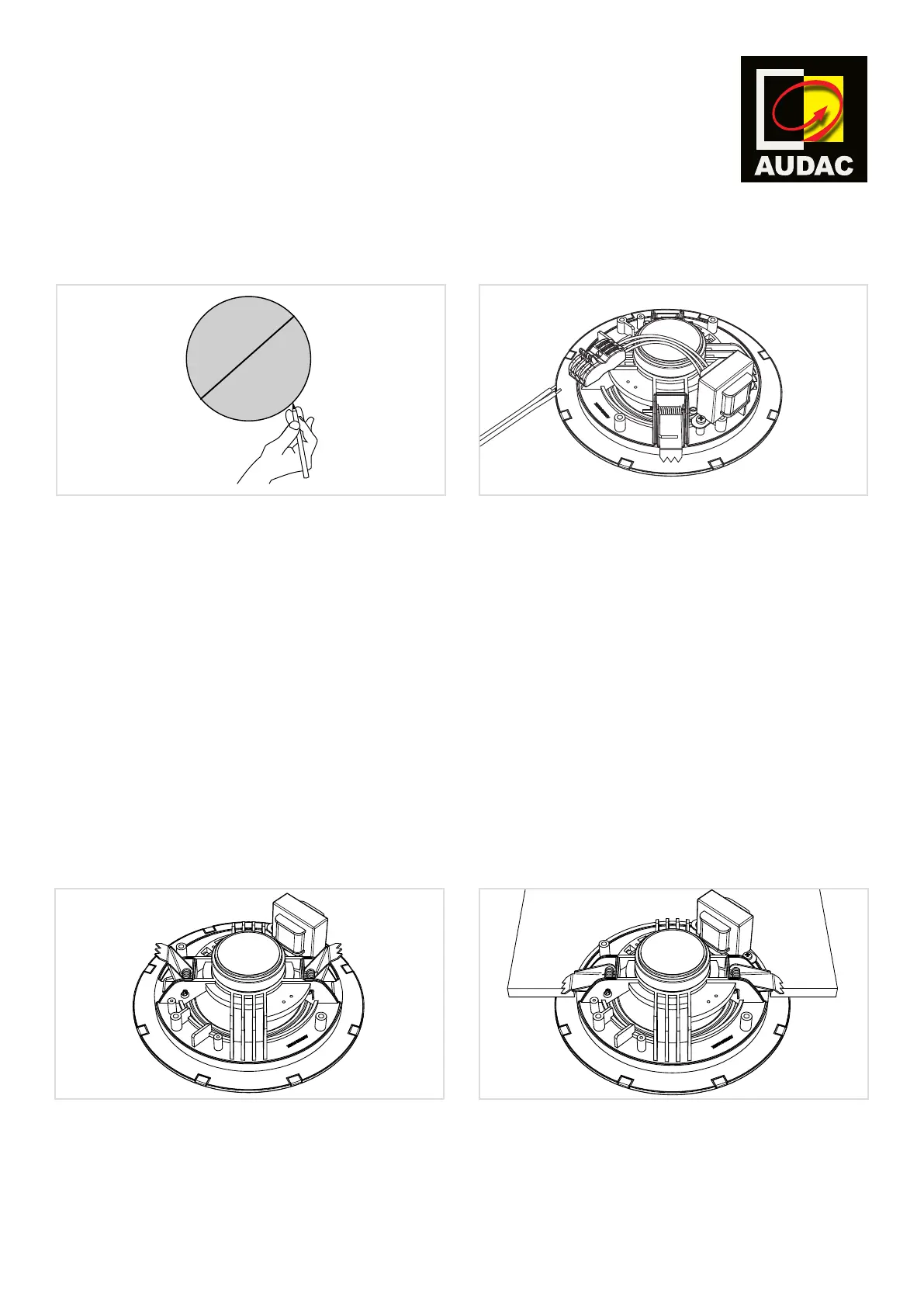 AUDAC