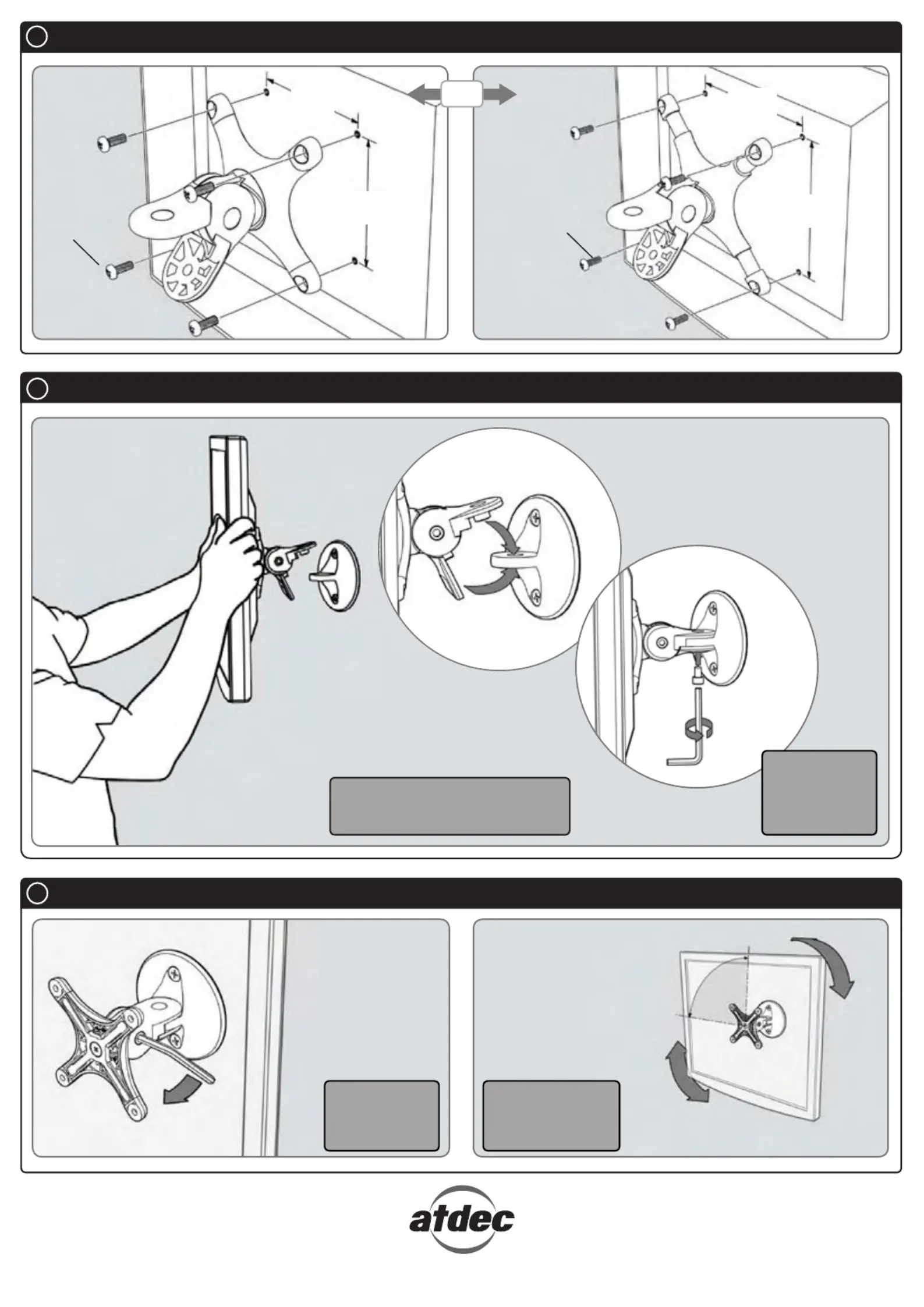 atdec