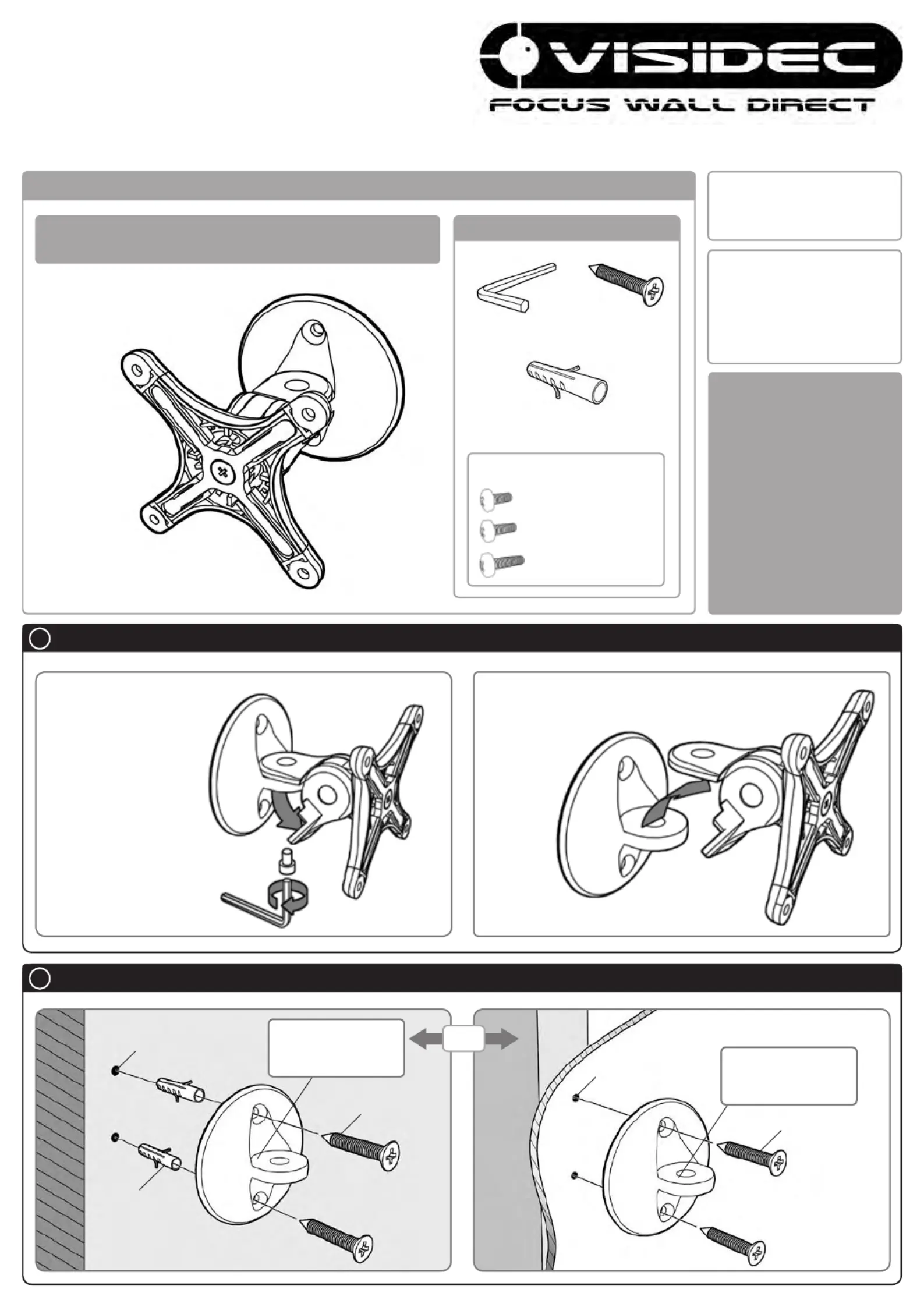 VISIDEC
FOCUS WALL DIRECT